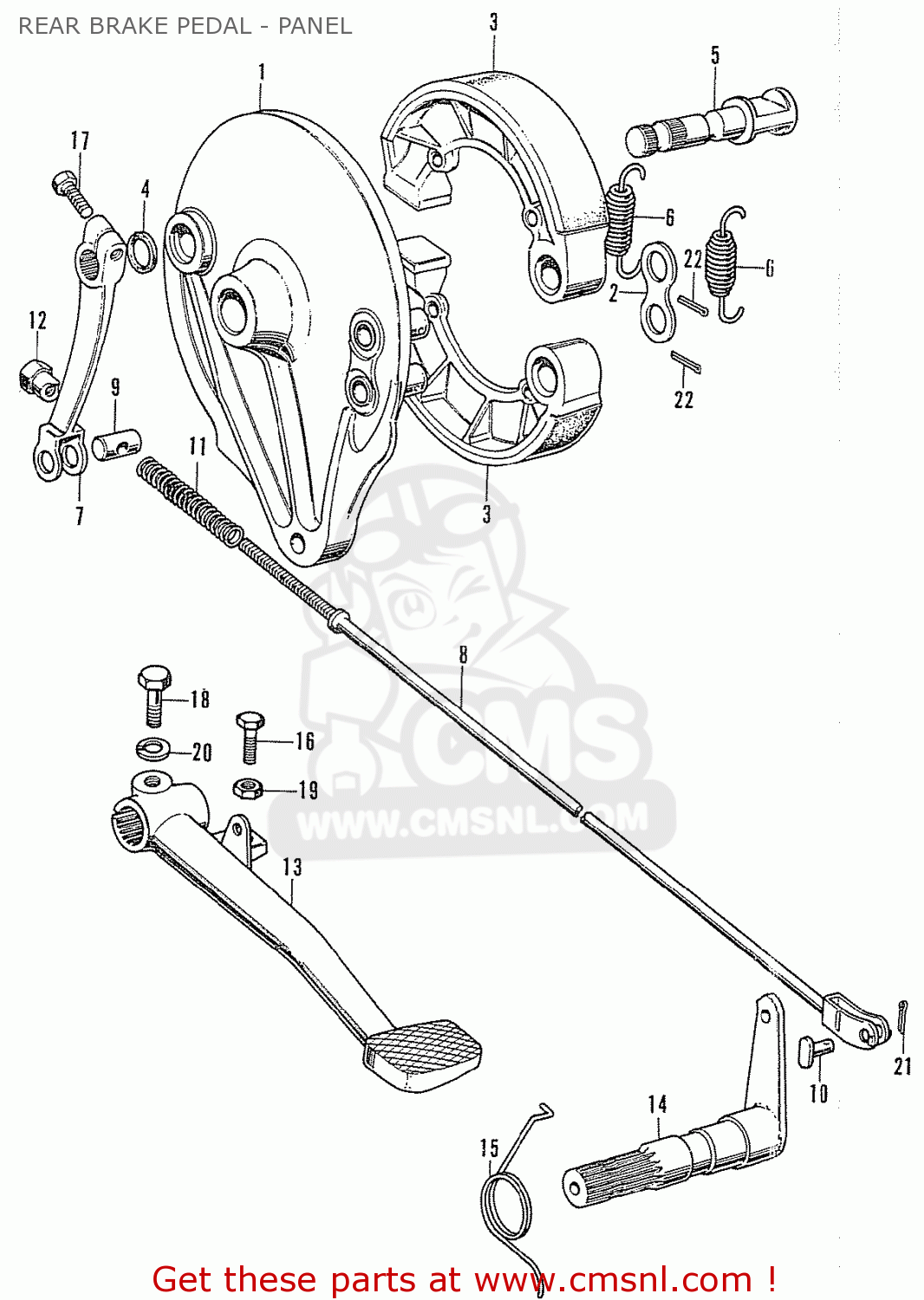 REAR BRAKE PEDAL - PANEL

3
1
5
17
4
6
22
6
2
12
9
22
11
7
3
8
18
16
20
19
CMS
WWW.CMSNL.COM
13
21
10
14
15

Get these parts at www.cmsnl.com !