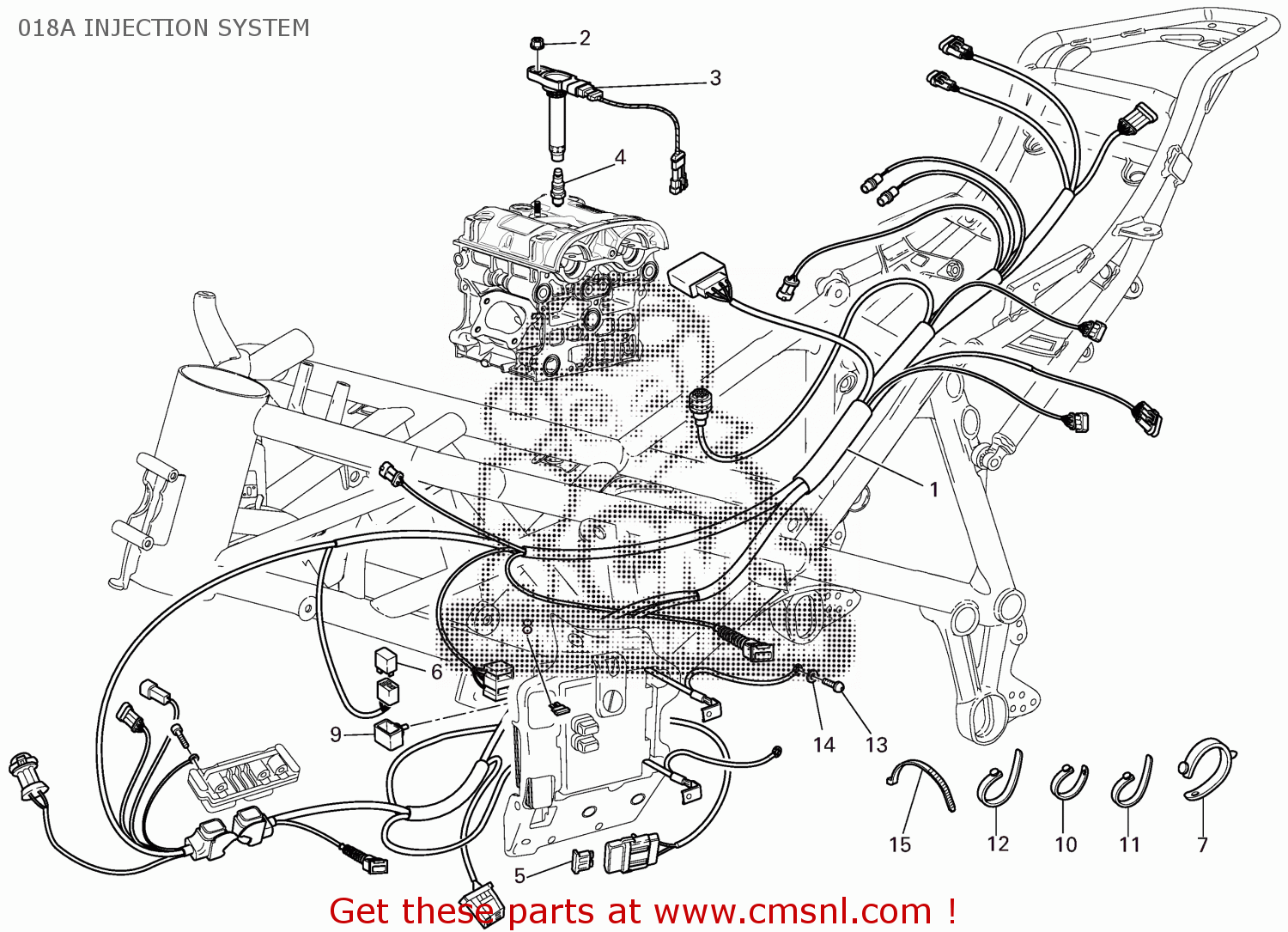 018A INJECTION SYSTEM

2
3
4
1
6
9
14
13
15
12
10
11
7
5

Get these parts at www.cmsnl.com !