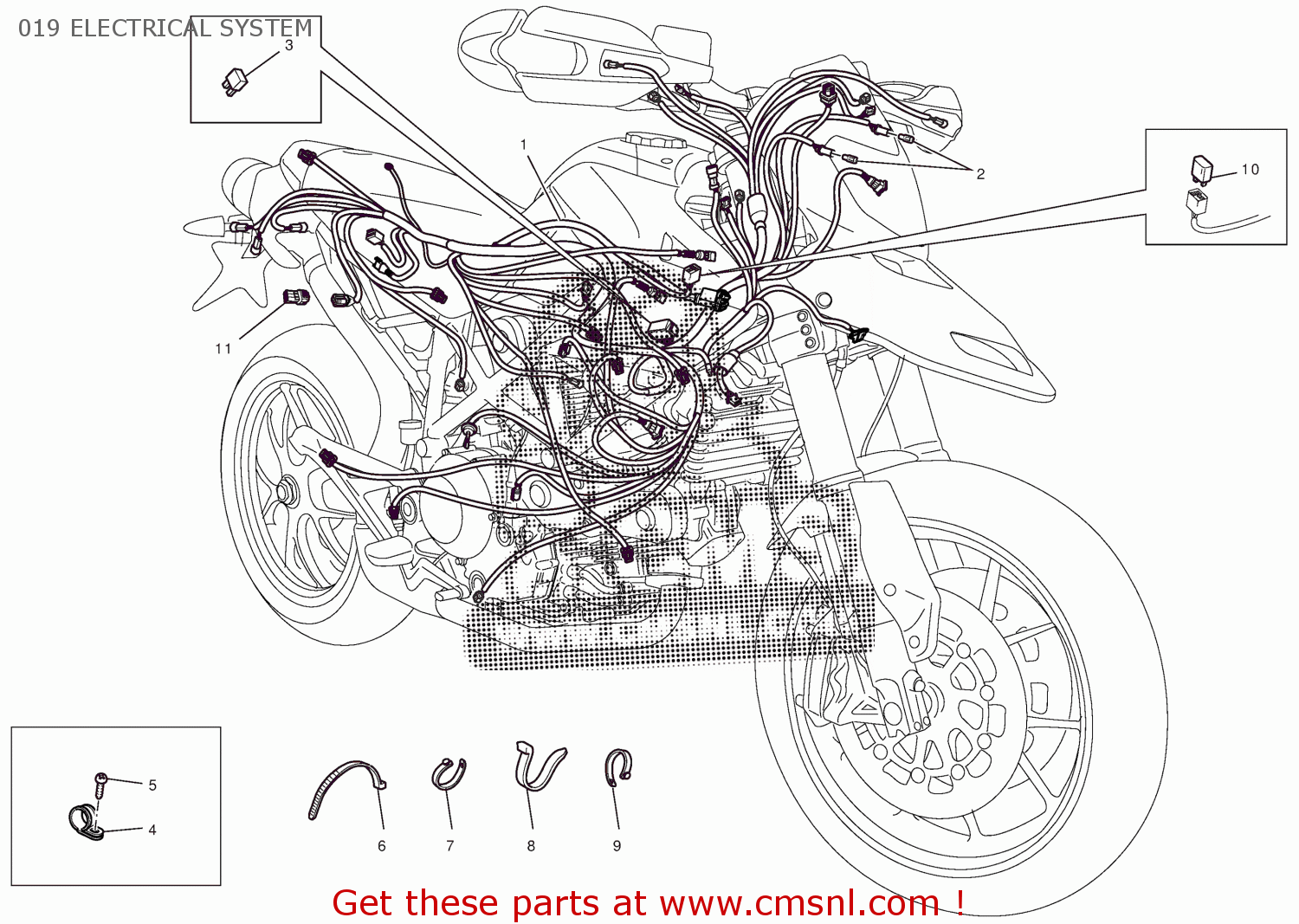 019 ELECTRICAL SYSTEM

3

1

2

10

11

5

4

6

7

8

9

Get these parts at www.cmsnl.com !