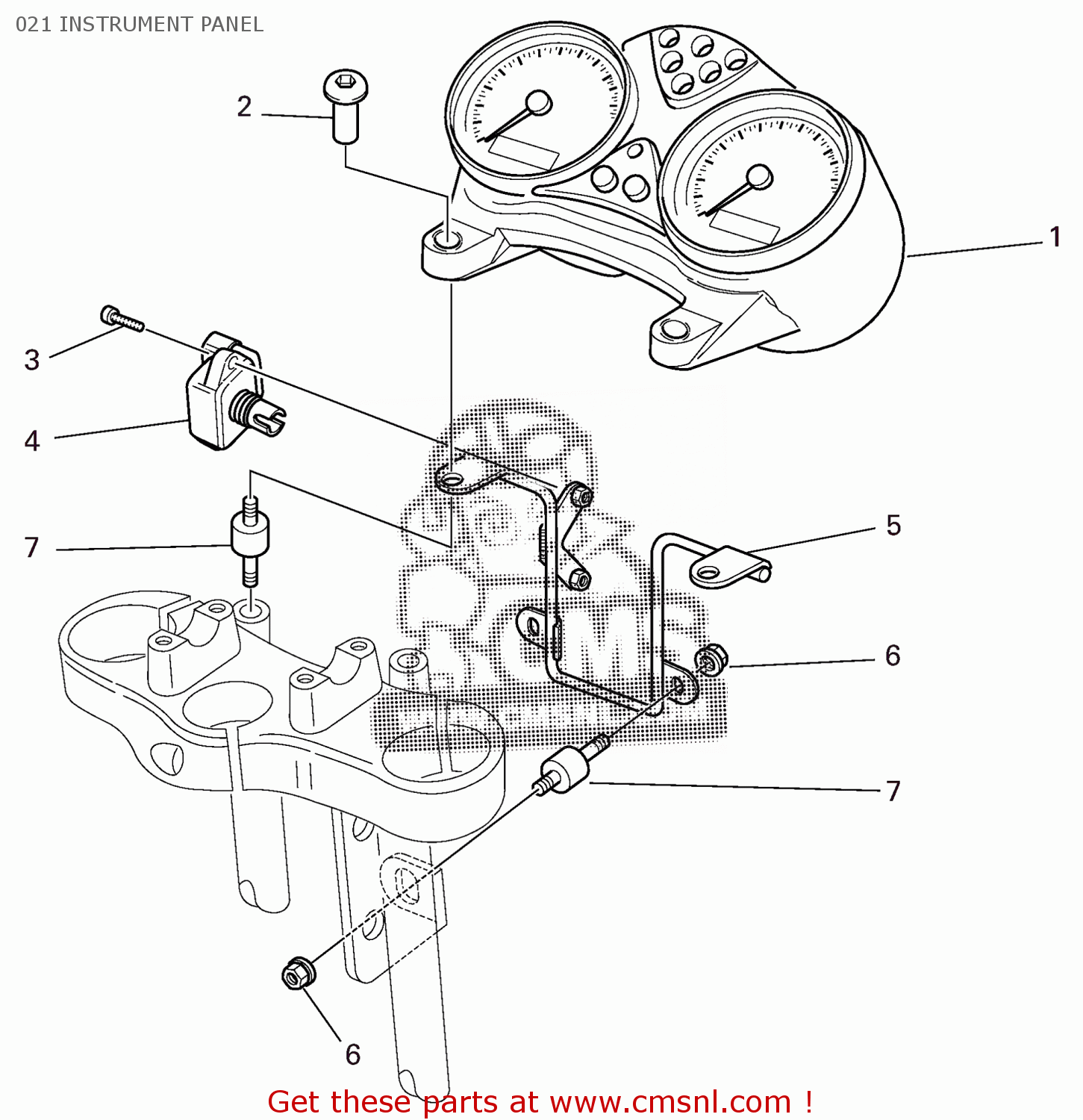 021 INSTRUMENT PANEL

2

1

3

4

7

5

6

7

6

Get these parts at www.cmsnl.com !