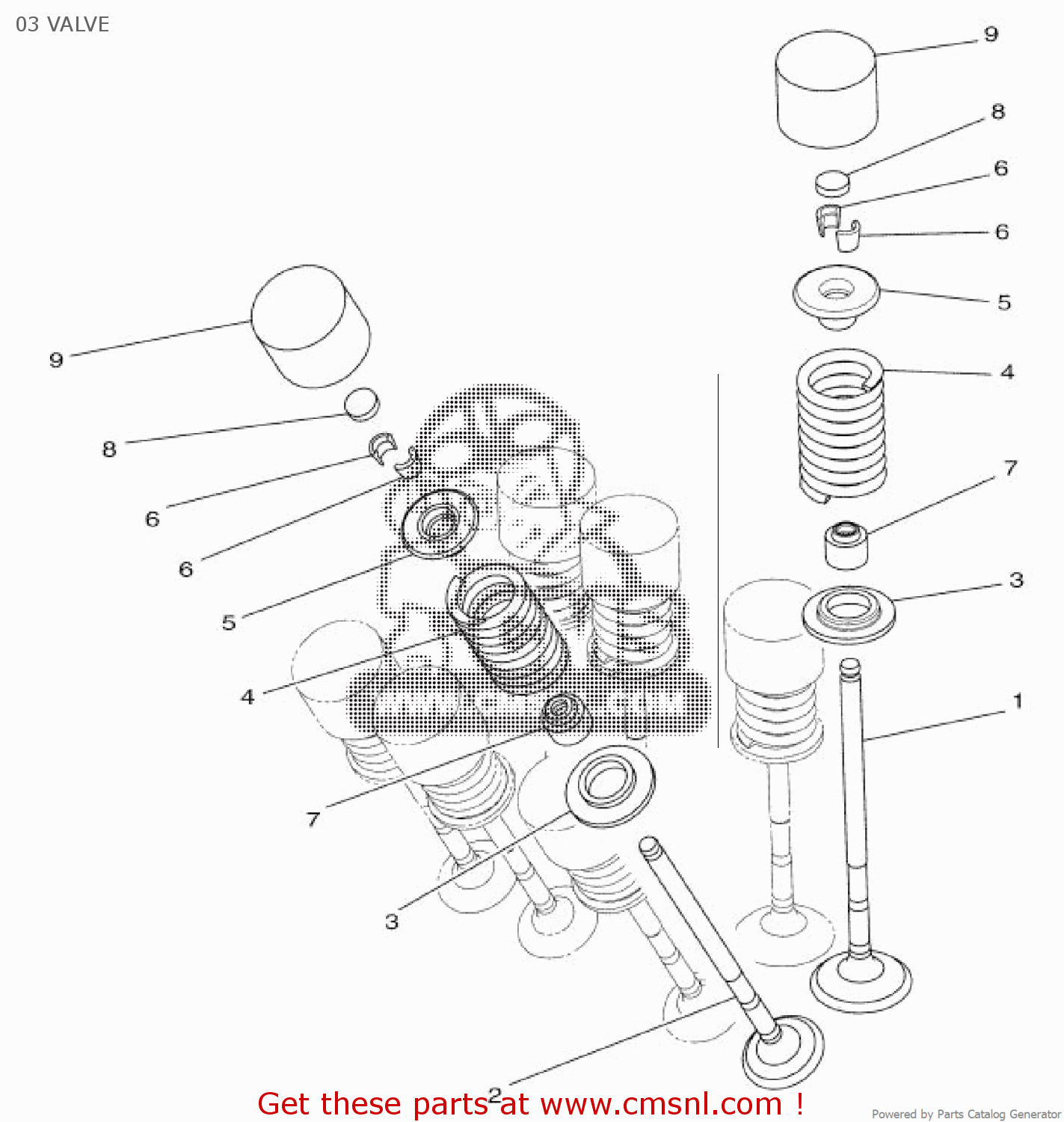 03 VALVE

9
8
6
6
5
4
7
3
1

9
8
6
6
5
4
7
3
2

Get these parts at www.cmsnl.com !

Powered by Parts Catalog Generator