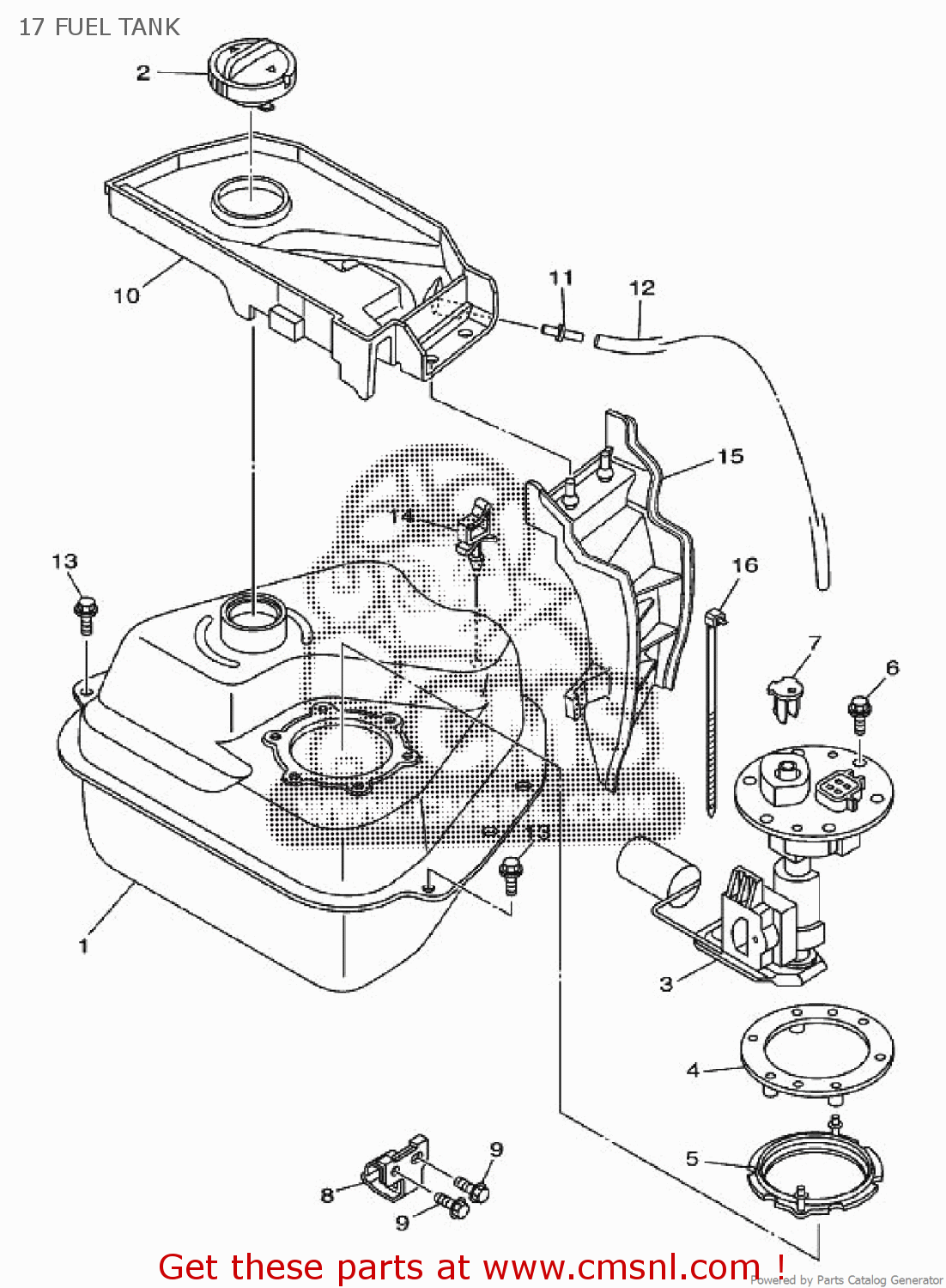 17 FUEL TANK

2

10

11

12

15

14

13

16

7

6

13

1

3

4

5

9

8

9

Get these parts at www.cmsnl.com !

Powered by Parts Catalog Generator