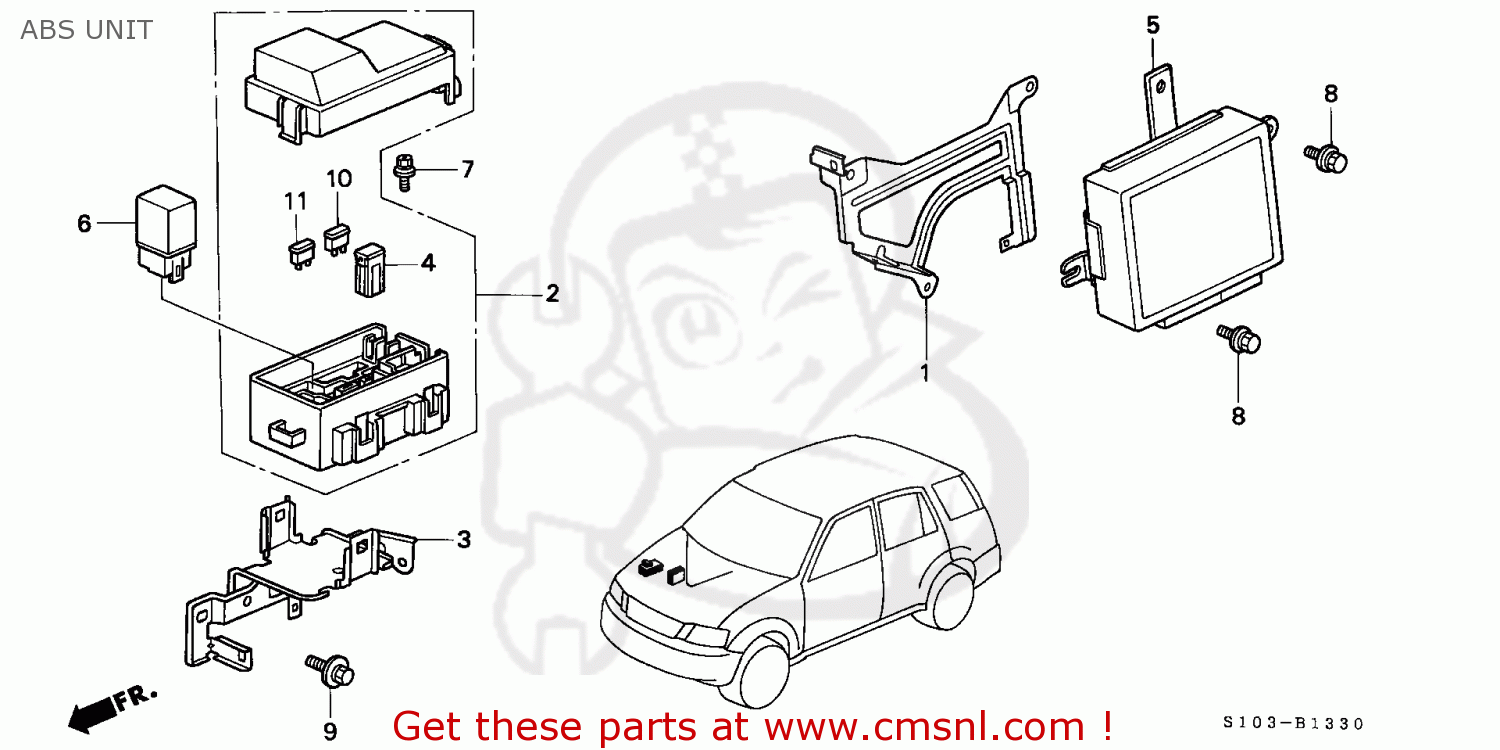 ABS UNIT

5
8
7
10
11
6
4
2
1
8
3
9
FR.
Get these parts at www.cmsnl.com !
S103-B1330