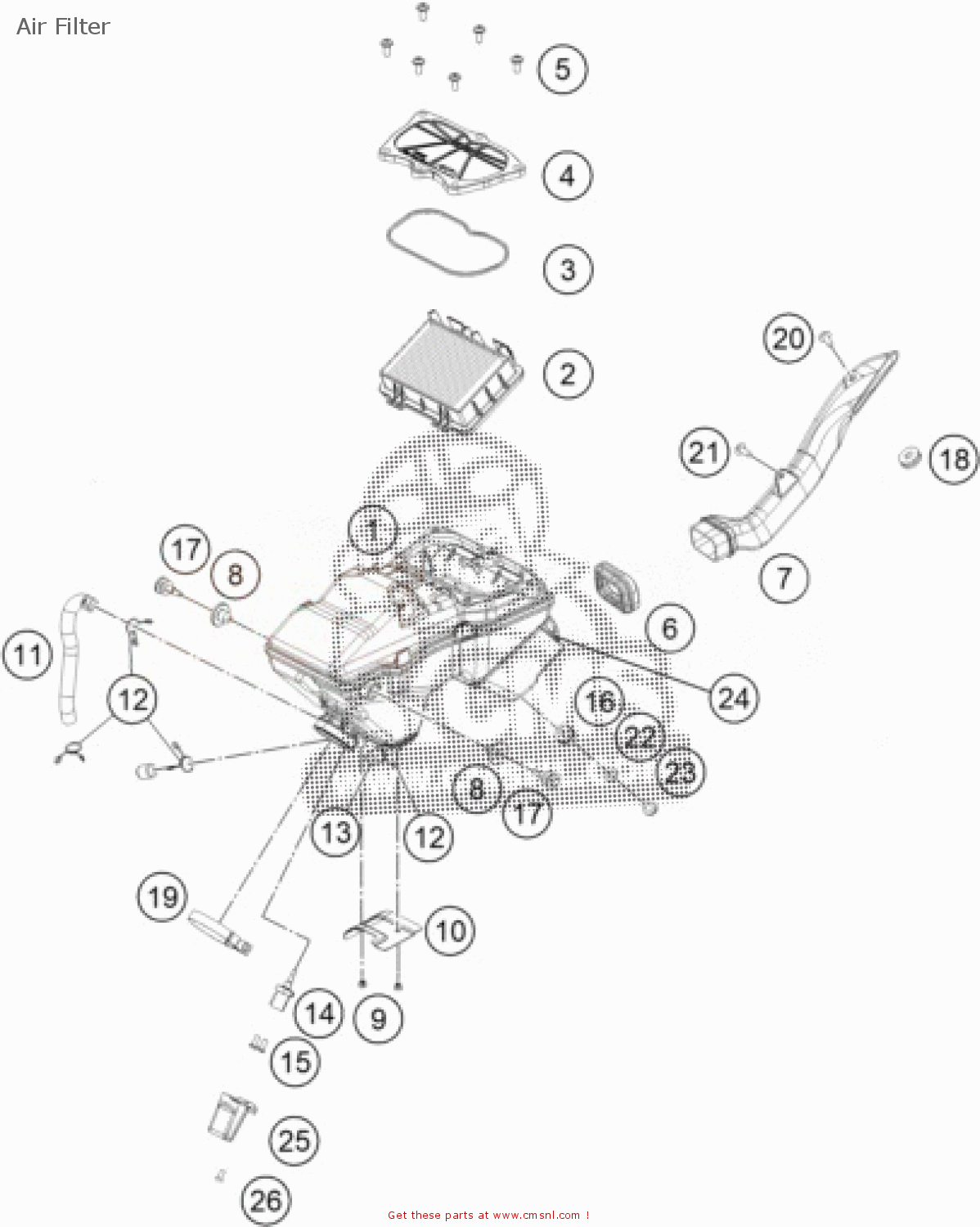 Air Filter

5
4
3
2
20
21
18
1
17
8
7
6
11
12
24
16
22
23
8
17
13
12
19
10
14
9
15
25
26

Get these parts at www.cmsnl.com !