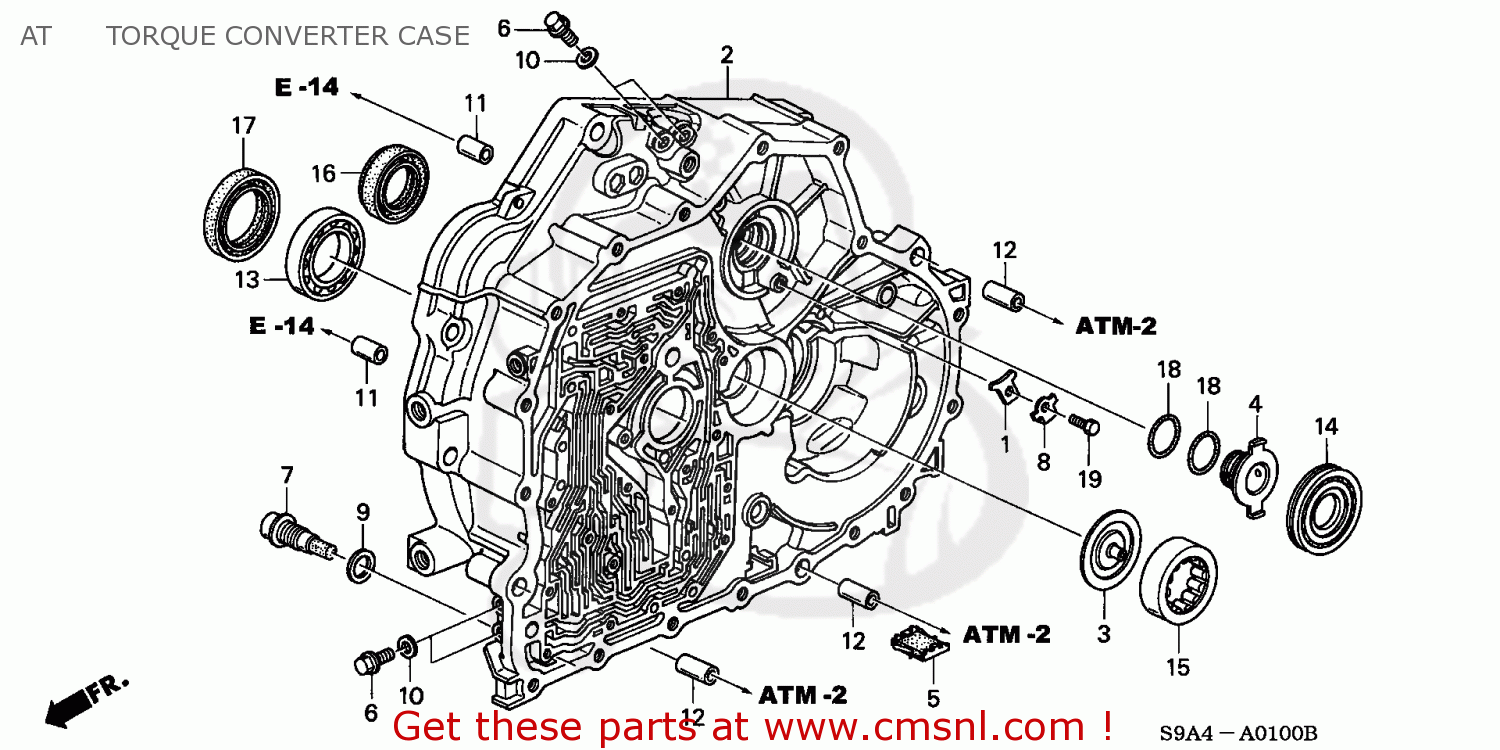 AT TORQUE CONVERTER CASE

6
10
2
E -14
11
17
16
13
E -14
11
12
ATM-2
18
18
4
14
1
8
19
7
9
3
15
12
ATM -2
5
6
10
12
ATM -2
FR.
Get these parts at www.cmsnl.com !
S9A4 – A0100B