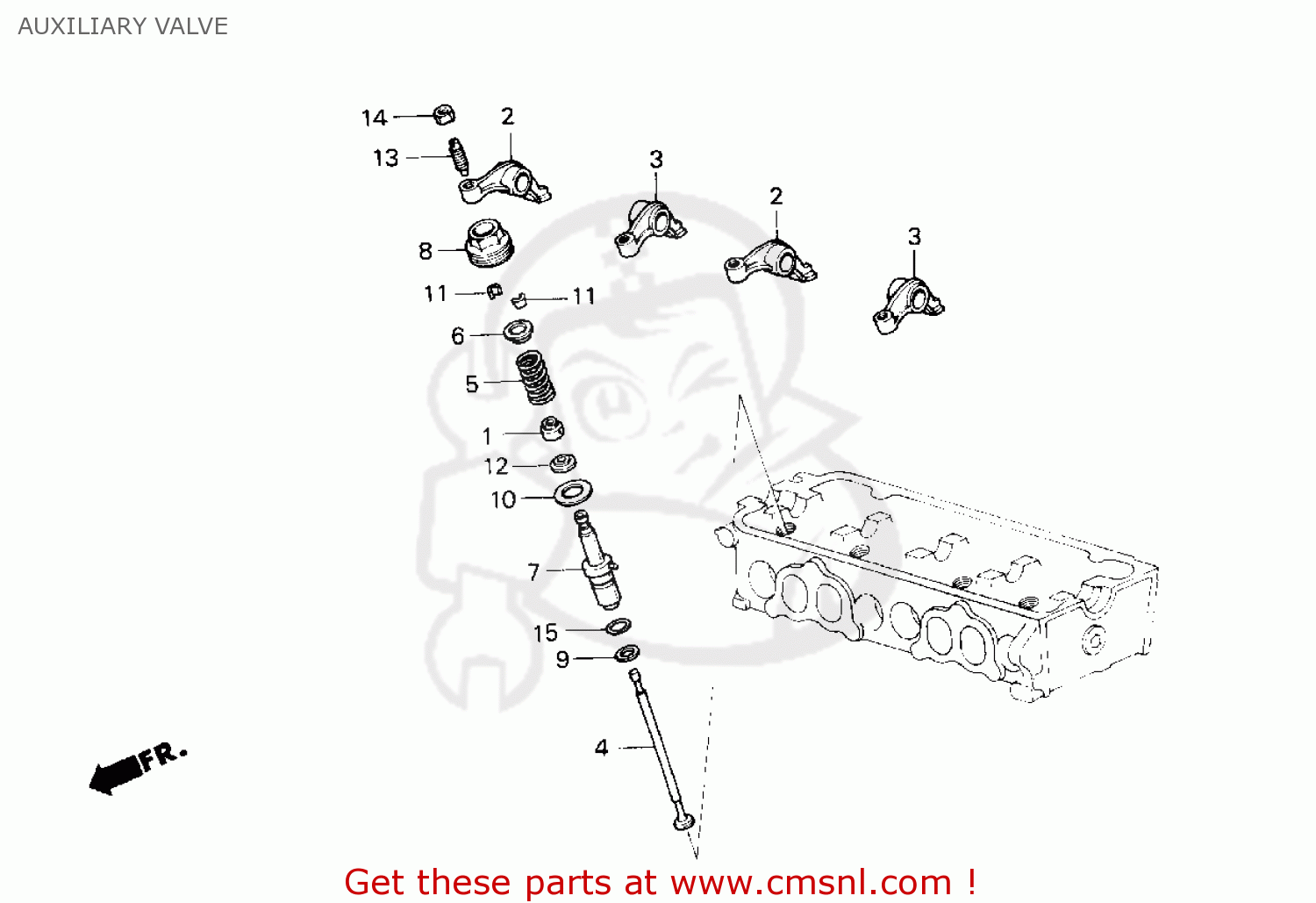 AUXILIARY VALVE

14
2
13
3
2
3
8
11
11
6
5
1
12
10
7
15
9
4
FR.

Get these parts at www.cmsnl.com !