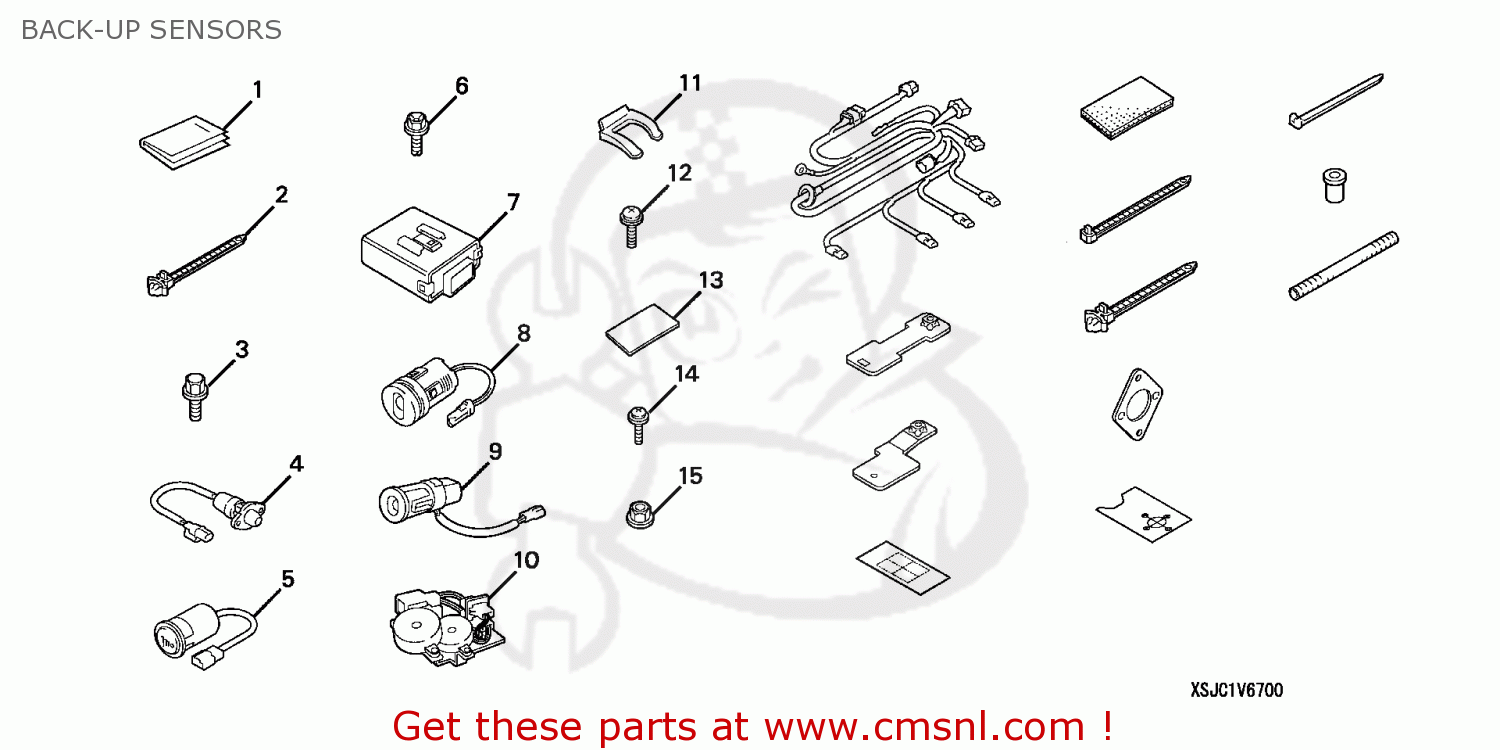 BACK-UP SENSORS

1
2
3
4
5
6
7
8
9
10
11
12
13
14
15

XSJC1V6700

Get these parts at www.cmsnl.com !