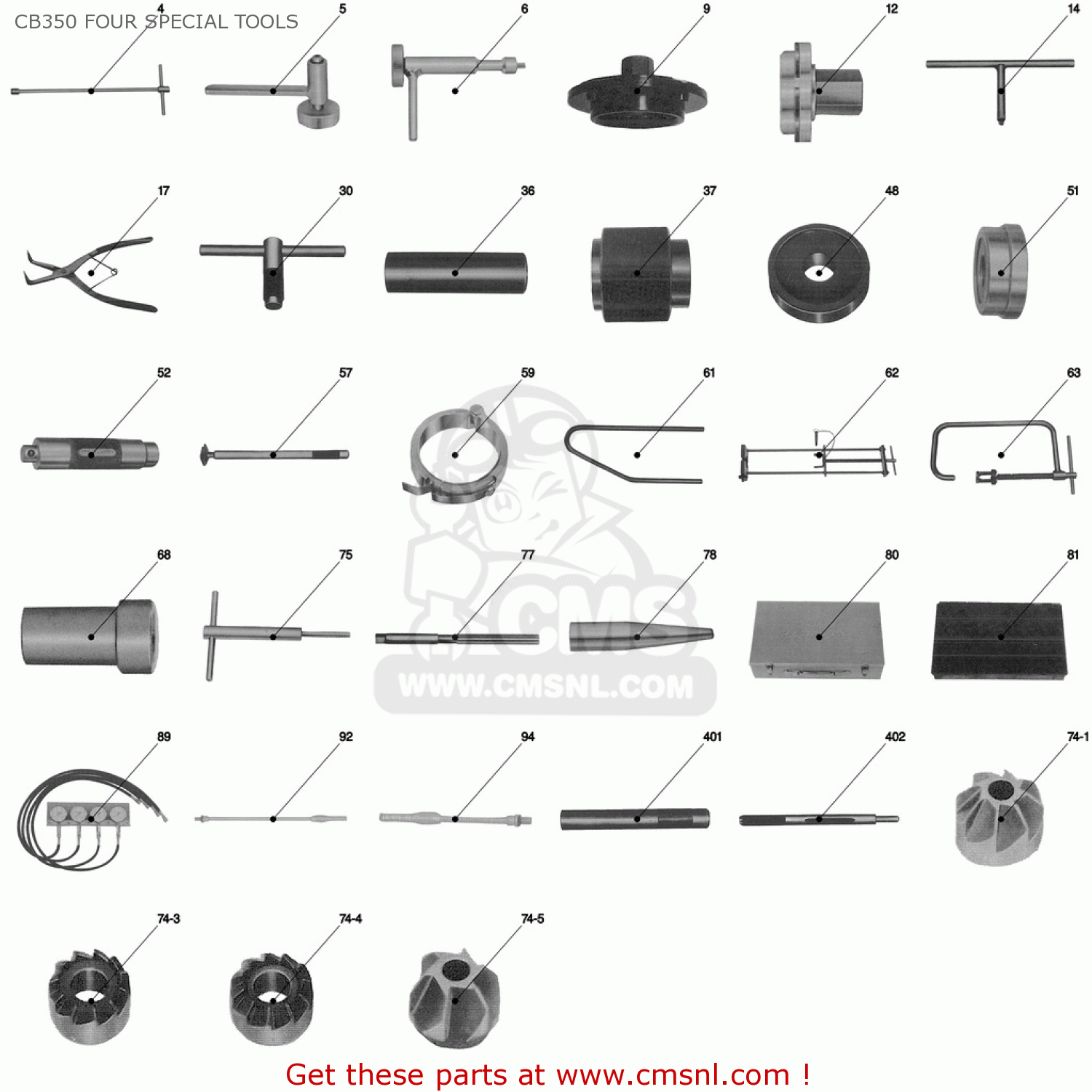 CB350 FOUR SPECIAL TOOLS

4 5 6 9 12 14

17 30 36 37 48 51

52 57 59 61 62 63

68 75 77 78 80 81

CMS
WWW.CMSNL.COM

89 92 94 401 402 74-1

74-3 74-4 74-5

Get these parts at www.cmsnl.com !