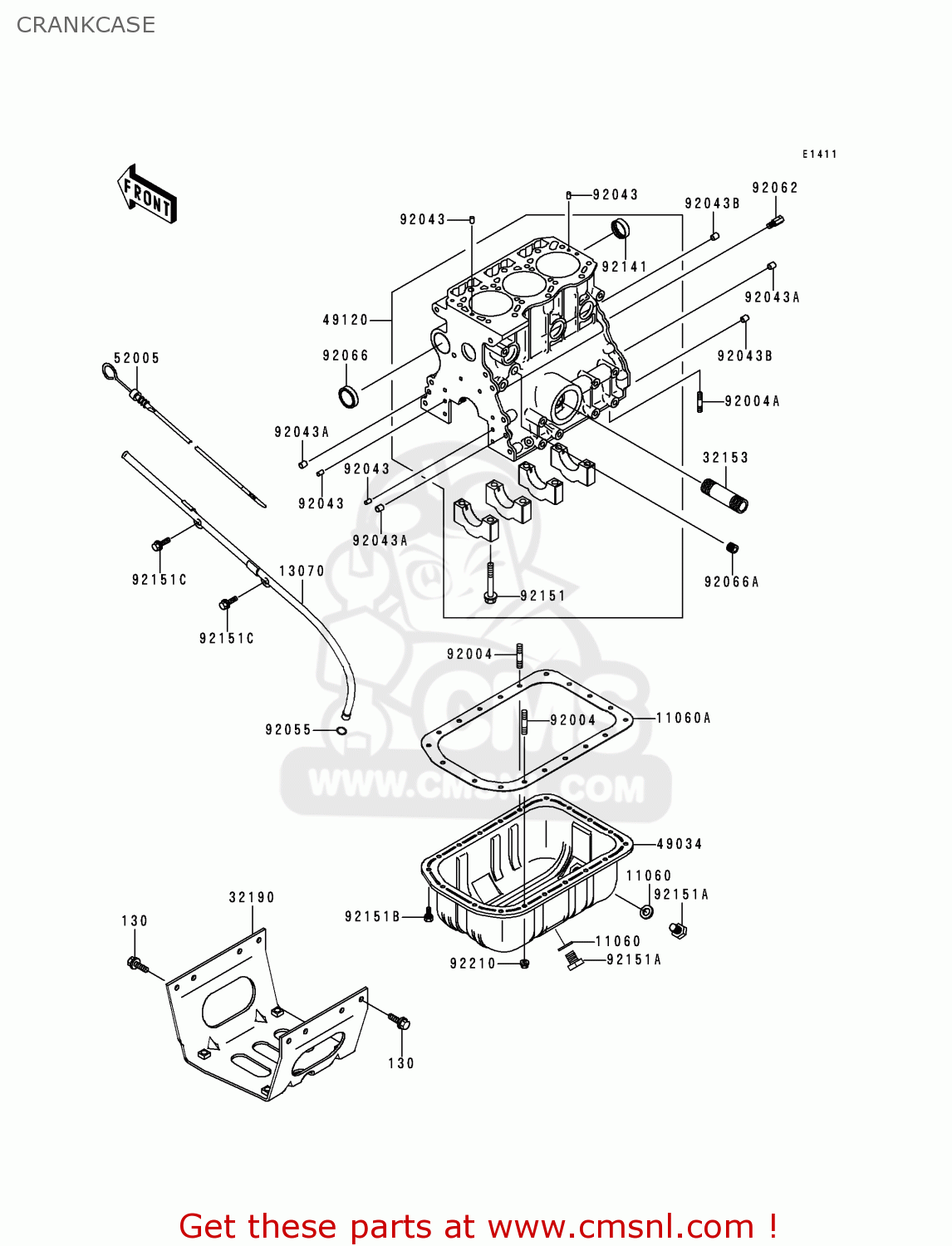 CRANKCASE

E1411

FRONT

92043
92062
92043B
92043
92141
92043A
49120
92066
92043B
52005
92004A
92043A
32153
92043
92043
92043A
92066A
92151C
13070
92151
92151C
92004
92004
11060A
92055
WWW.CMSNL.COM
49034
11060
92151A
32190
92151B
130
11060
92210
92151A
130

Get these parts at www.cmsnl.com !