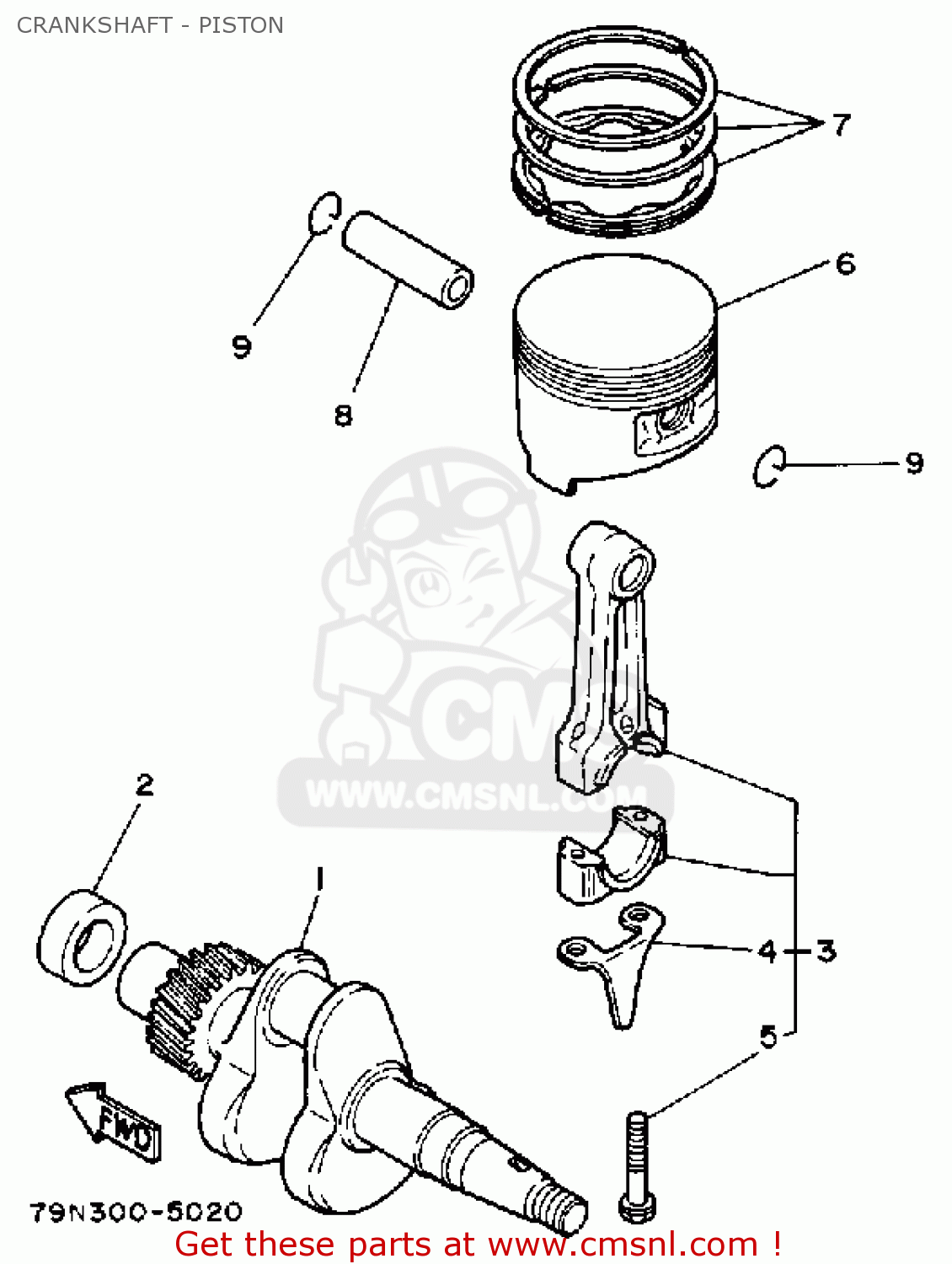 CRANKSHAFT - PISTON

7

6

9

8

9

CMS
WWW.CMSNL.COM

2

1

4

3

5

FWD

79N300-5020

Get these parts at www.cmsnl.com !