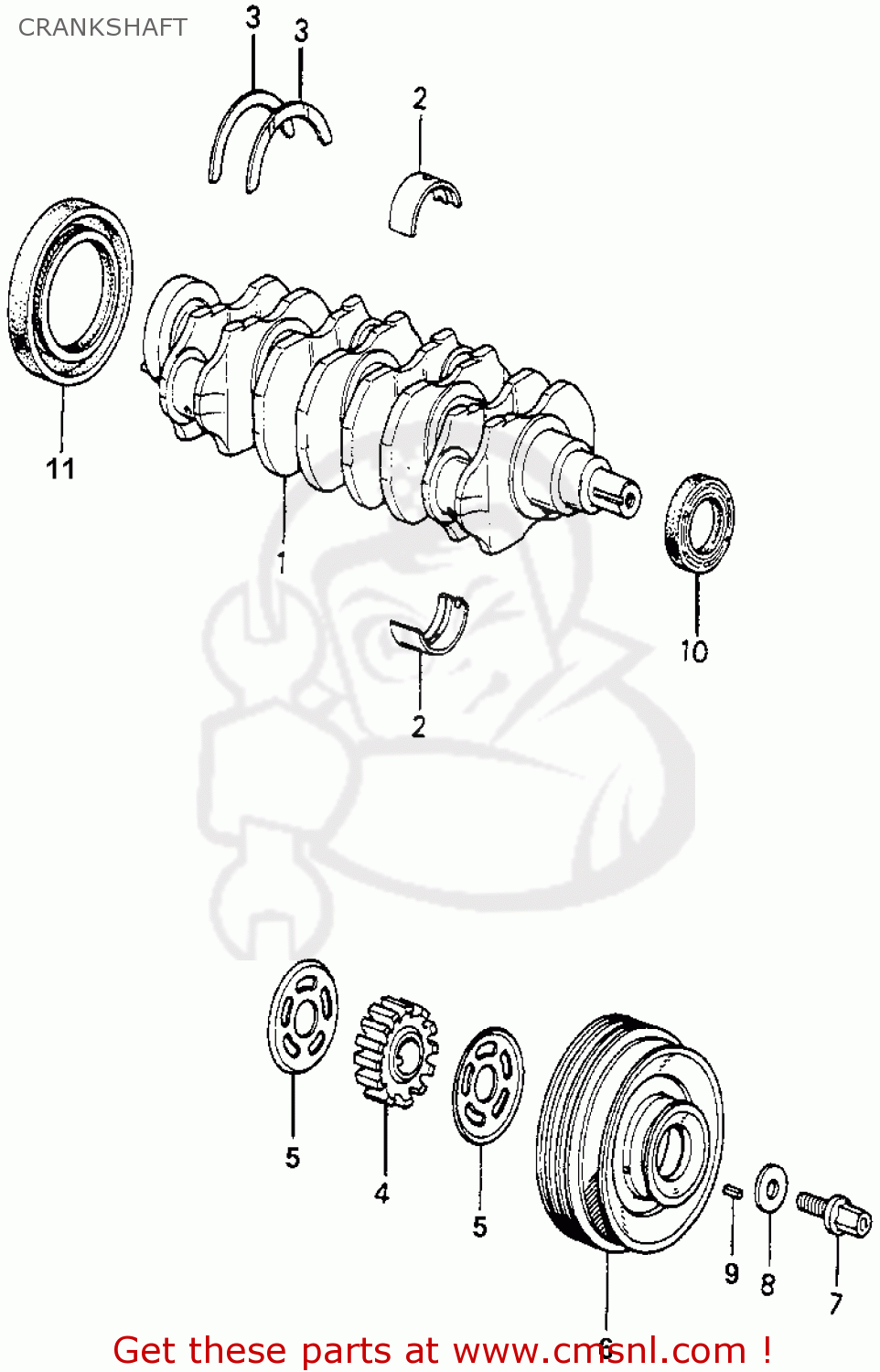 CRANKSHAFT

3
3
2
11
1
10
2
5
4
5
9
8
7
6

Get these parts at www.cmsnl.com !