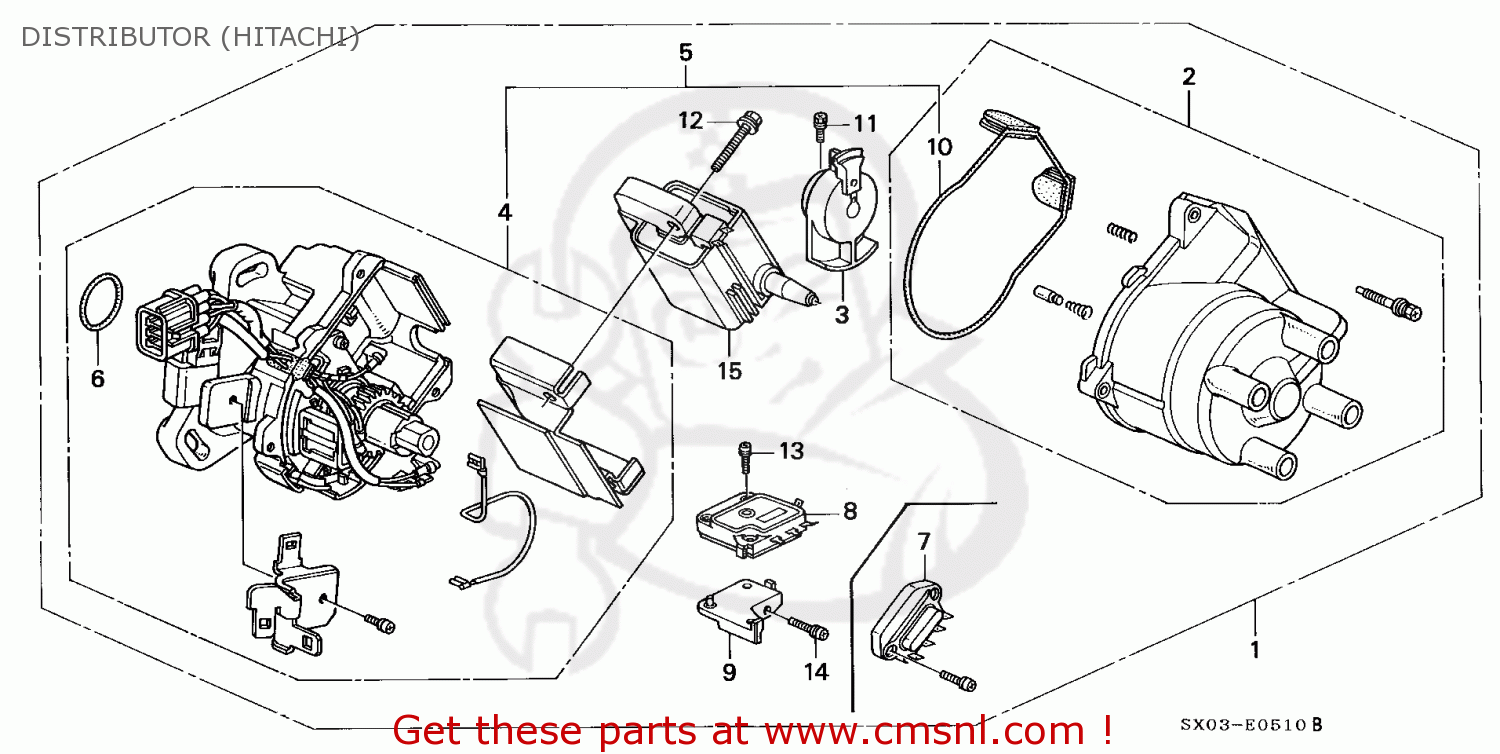 DISTRIBUTOR (HITACHI)

5
2
12
11
10
4
3
15
6
13
8
7
9
14
1

Get these parts at www.cmsnl.com !

SX03-E0510 B