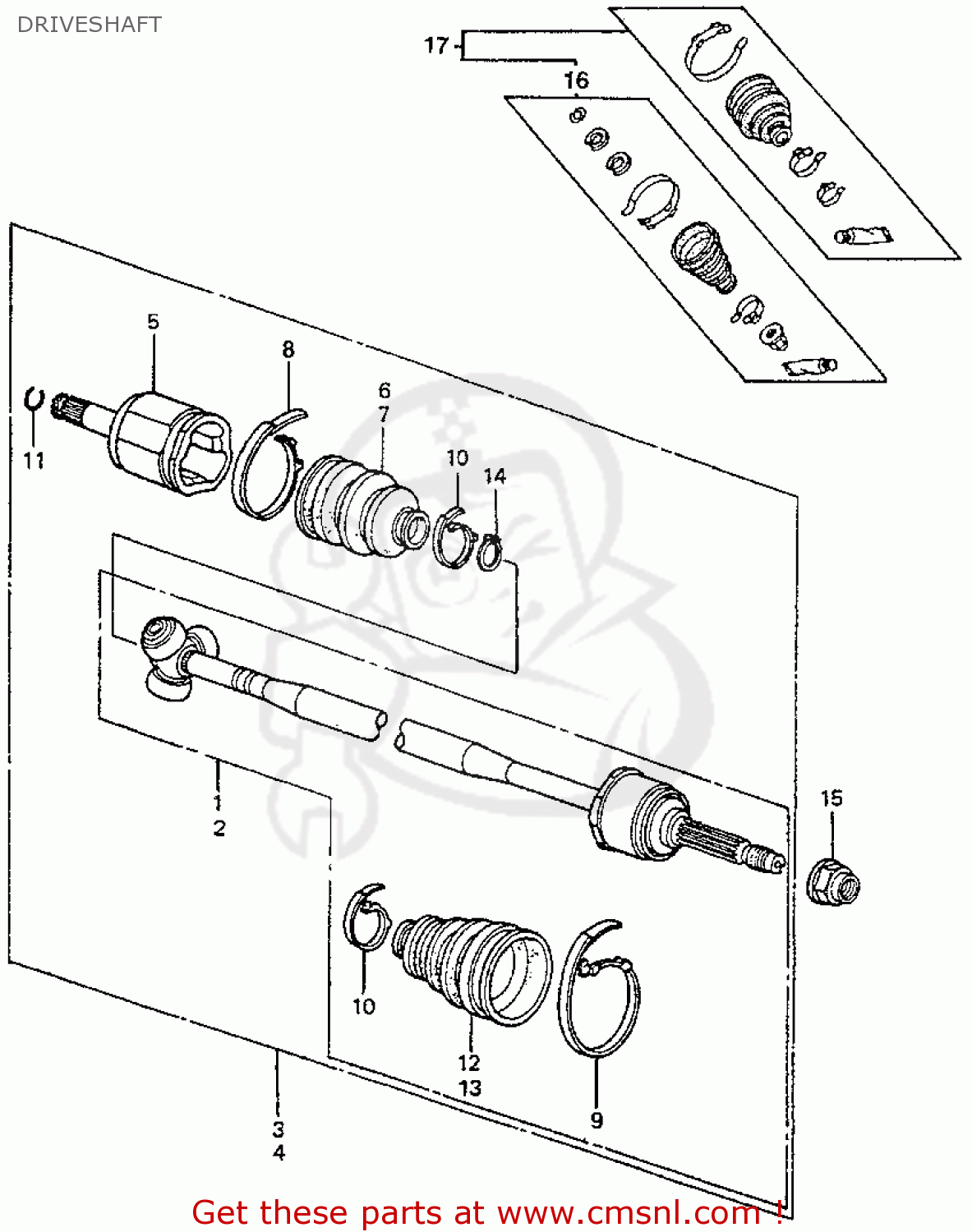 DRIVESHAFT

17
16
5
8
6
7
10
14
11
1
2
15
10
12
13
9
3
4

Get these parts at www.cmsnl.com !