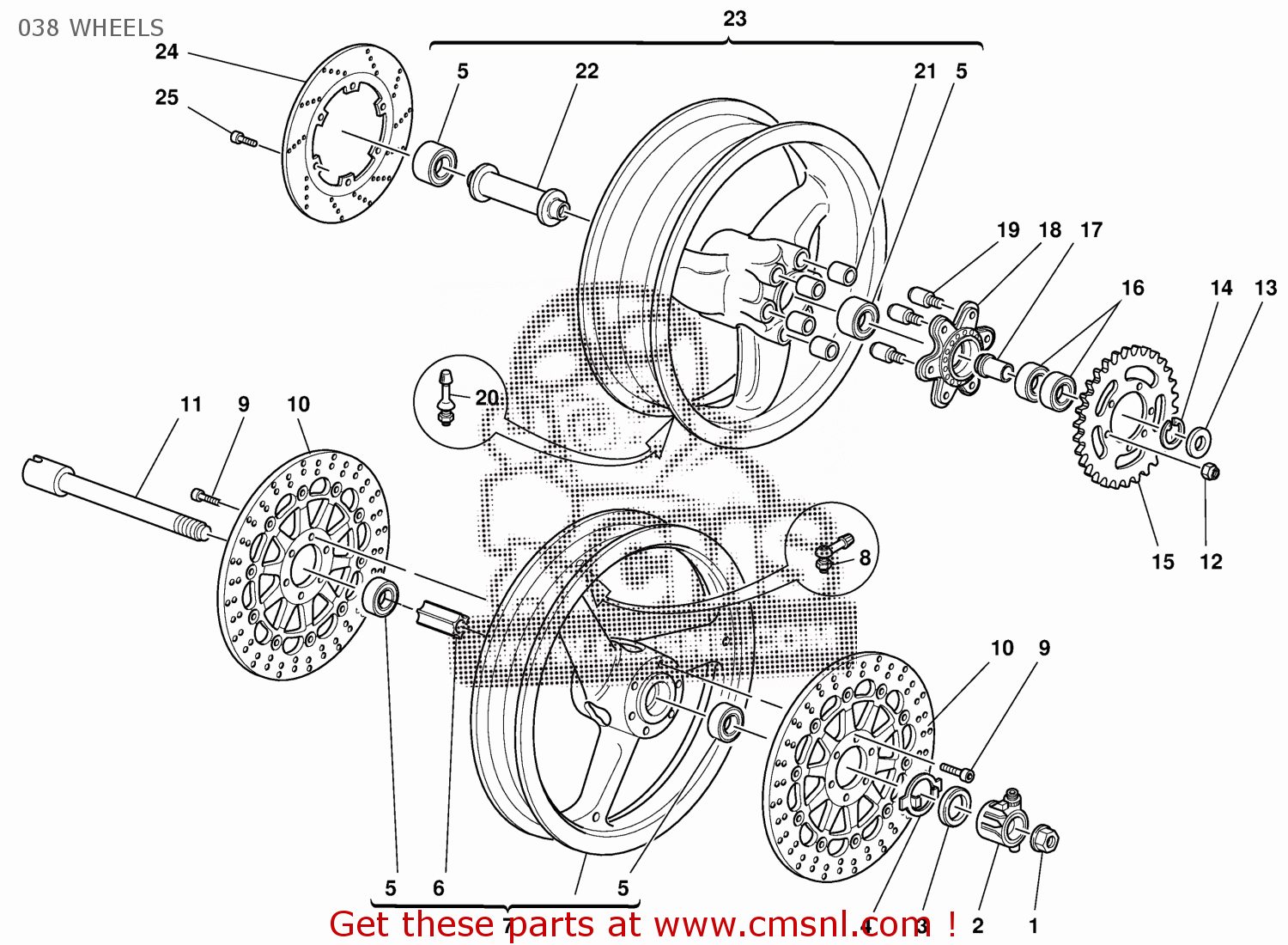 038 WHEELS

23
24
25
5
22
21
5
19
18
17
16
14
13
20
11
9
10
8
15
12
10
9
5
6
5
7
4
3
2
1

Get these parts at www.cmsnl.com !