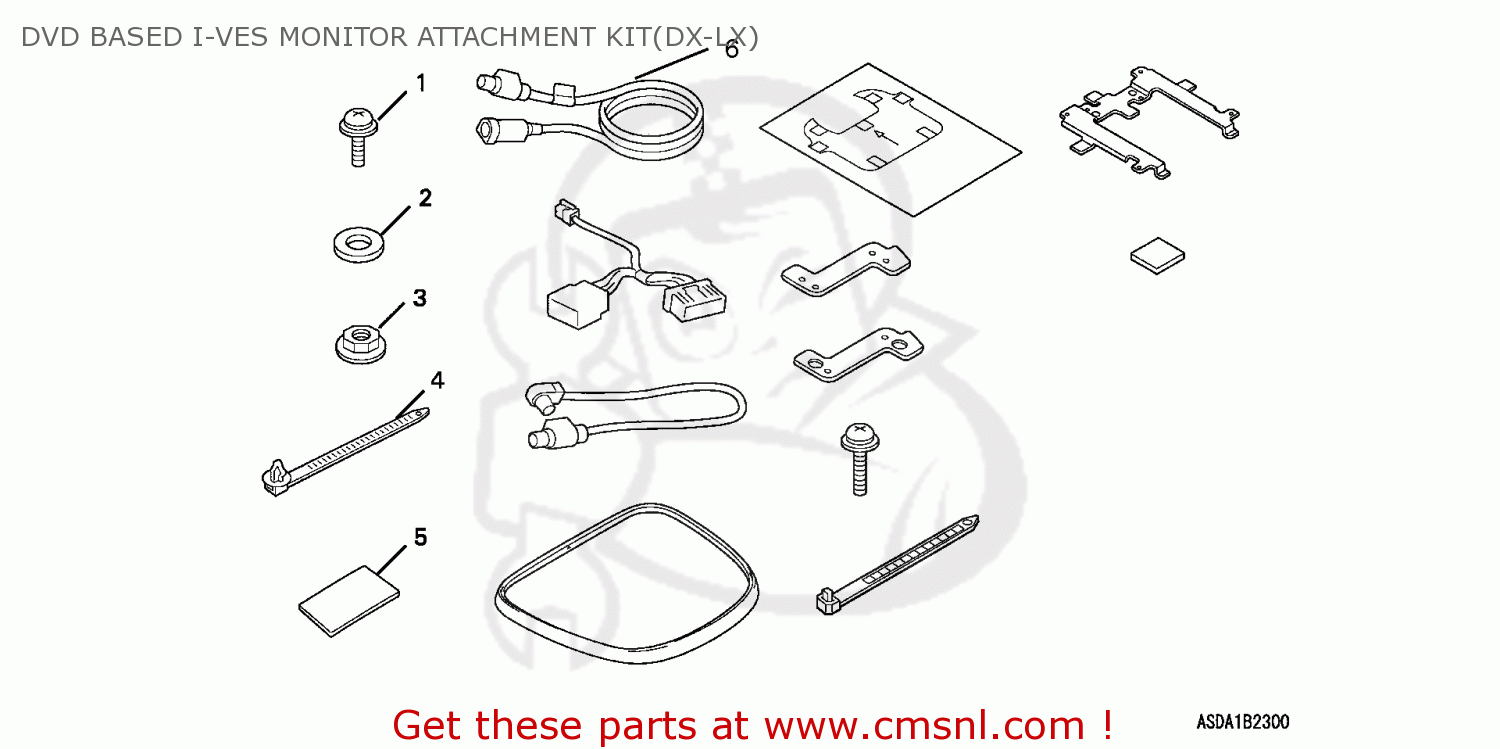 DVD BASED I-VES MONITOR ATTACHMENT KIT(DX-LX)

6

1

2

3

4

5

Get these parts at www.cmsnl.com !

ASDA1B2300