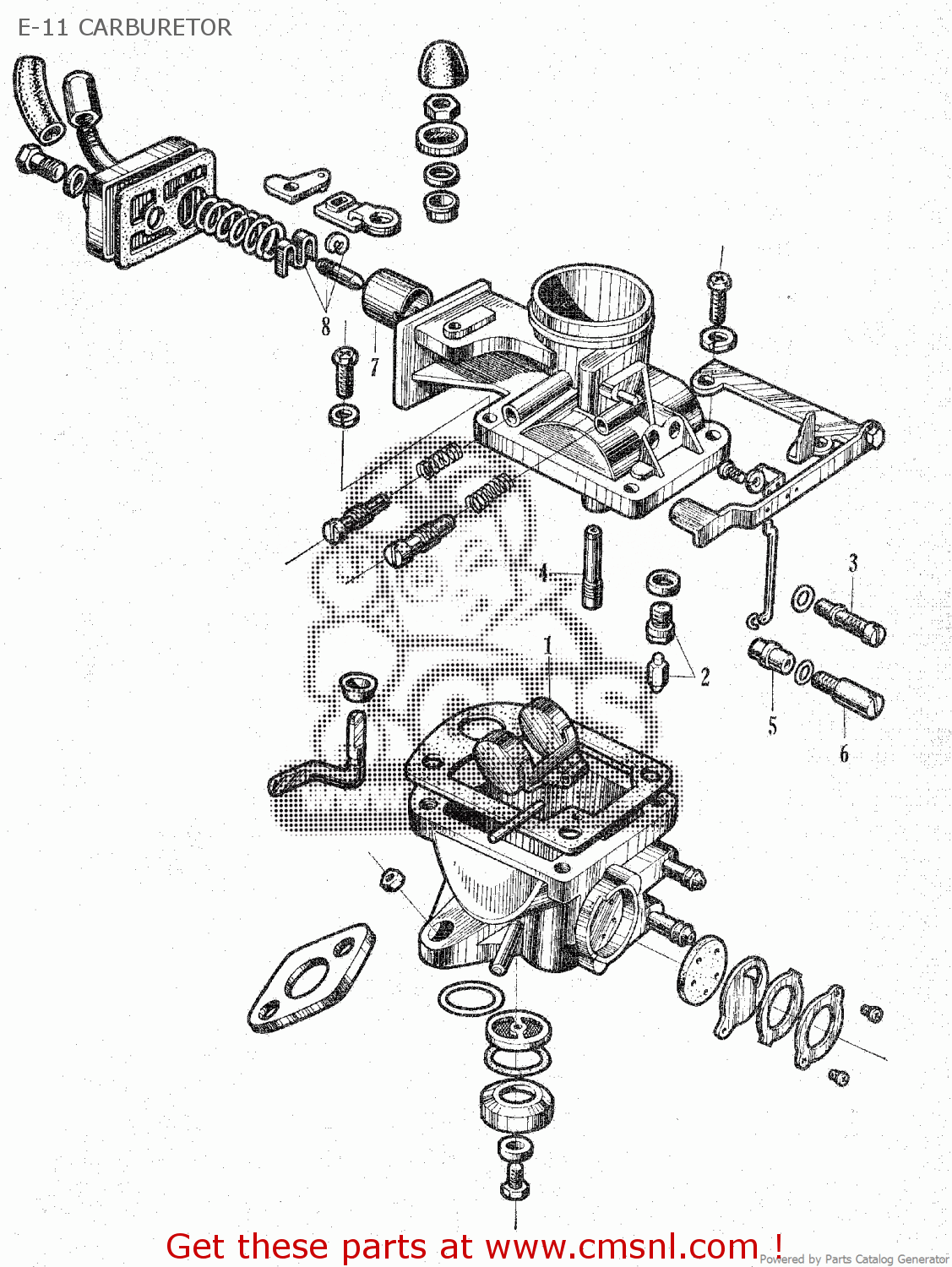 E-11 CARBURETOR

8

7

4

3

1

2

5

6

Get these parts at www.cmsnl.com !

Powered by Parts Catalog Generator