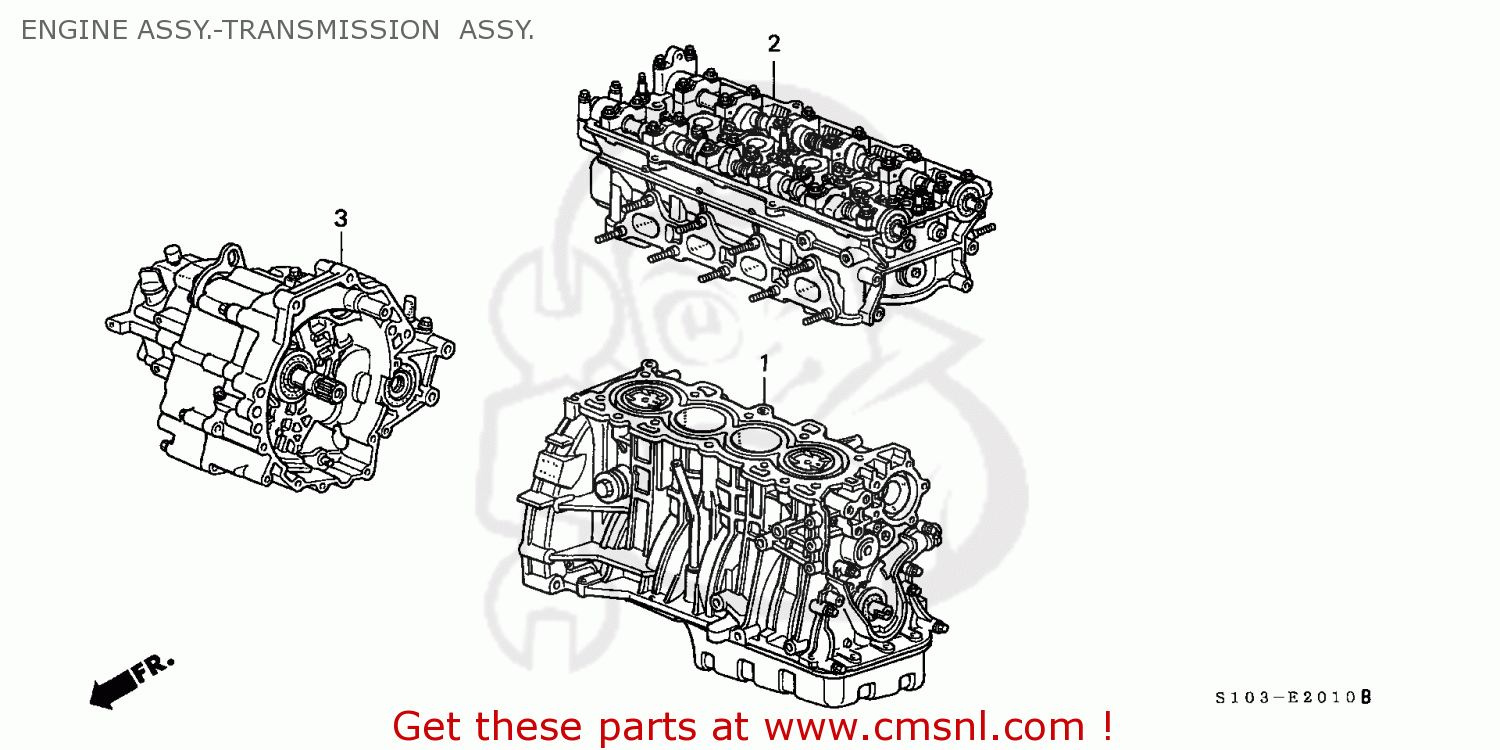 ENGINE ASSY.-TRANSMISSION ASSY.

2

3

1

FR.

S103-E2010B

Get these parts at www.cmsnl.com !