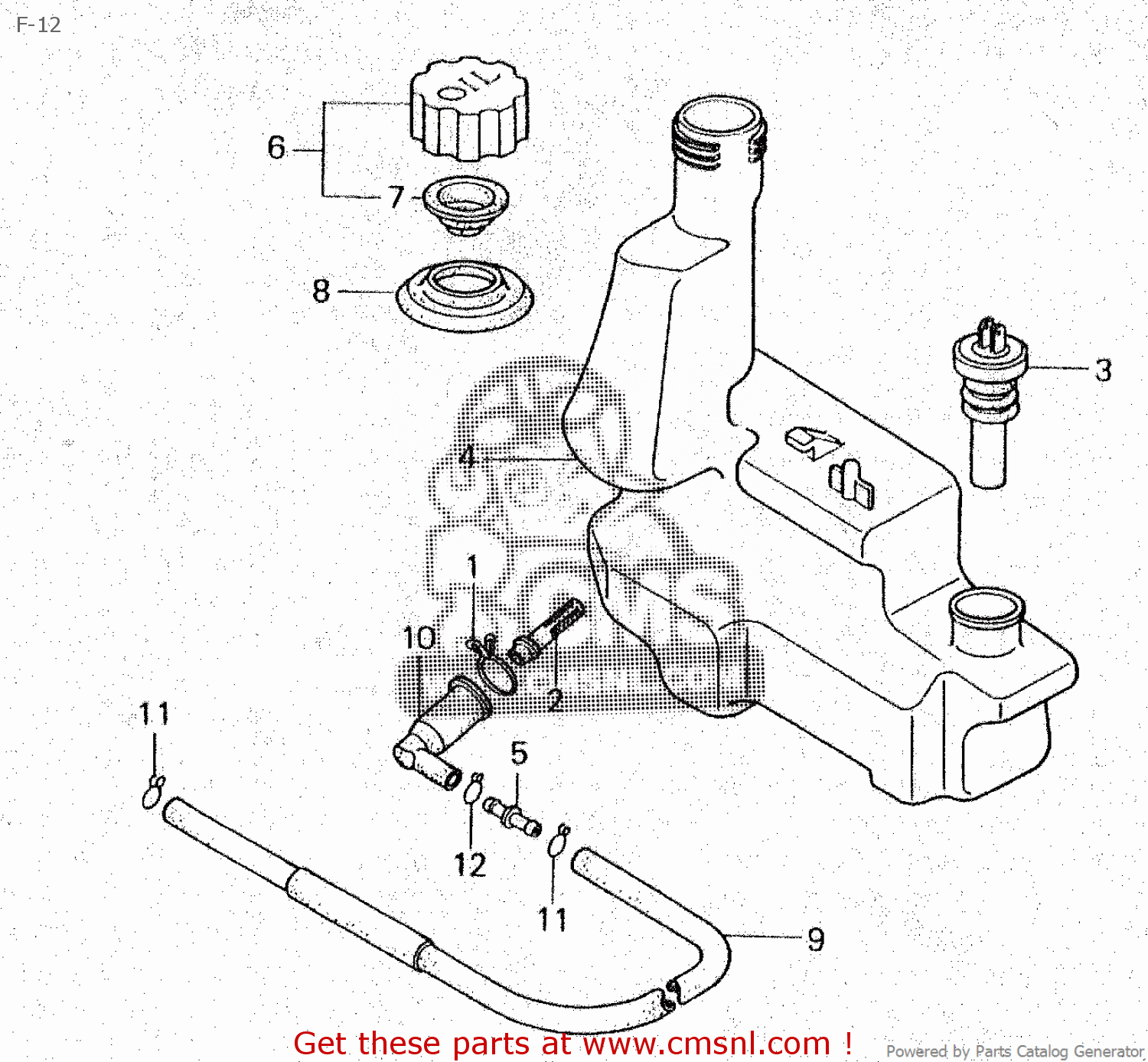 F-12

OIL

6

7

8

3

4

1

10

2

11

5

12

11

9

Get these parts at www.cmsnl.com !

Powered by Parts Catalog Generator