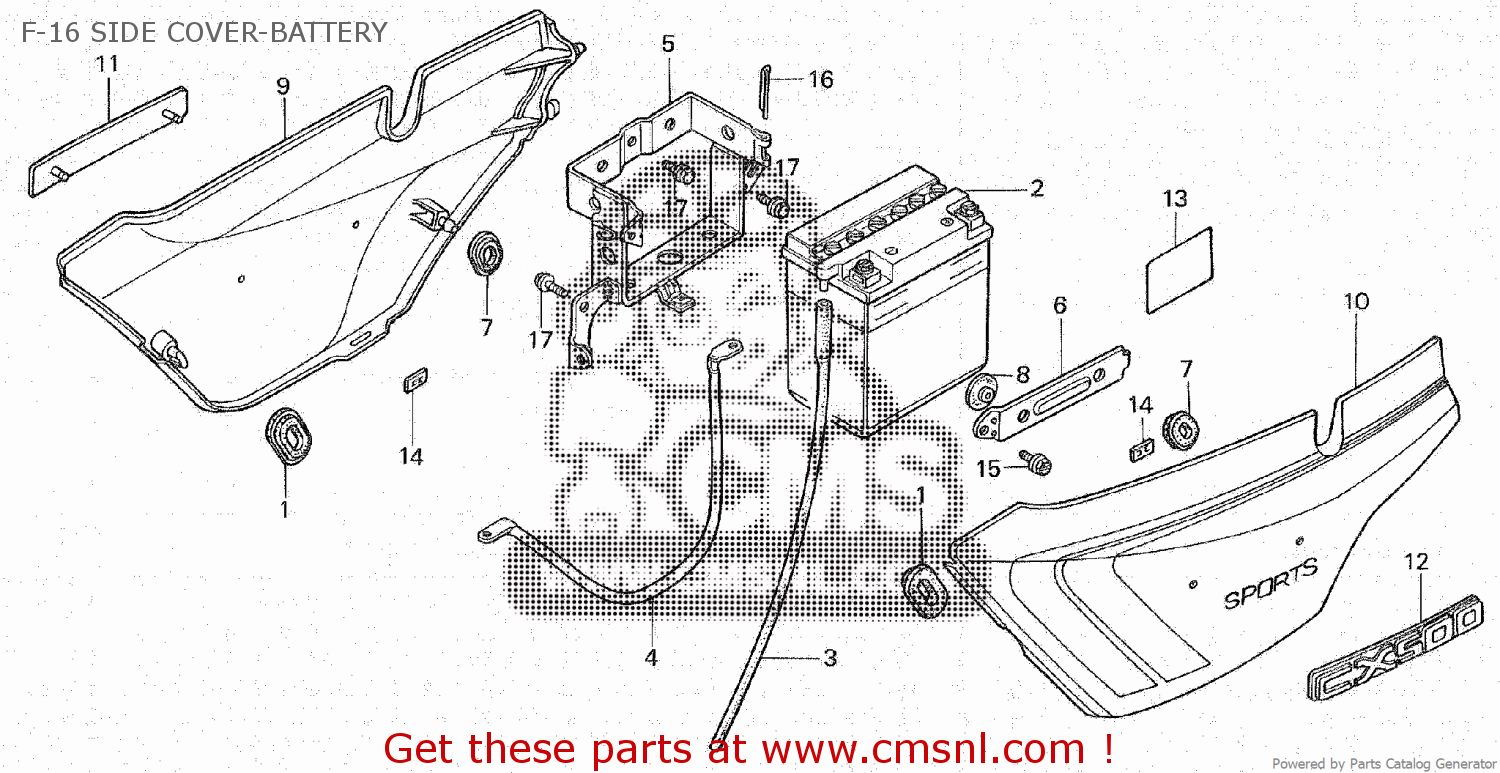 F-16 SIDE COVER-BATTERY

11
9
5
16
17
17
2
13
7
17
6
10
8
7
14
14
15
1
1
SPORTS
12
CX500
4
3

Get these parts at www.cmsnl.com !
Powered by Parts Catalog Generator