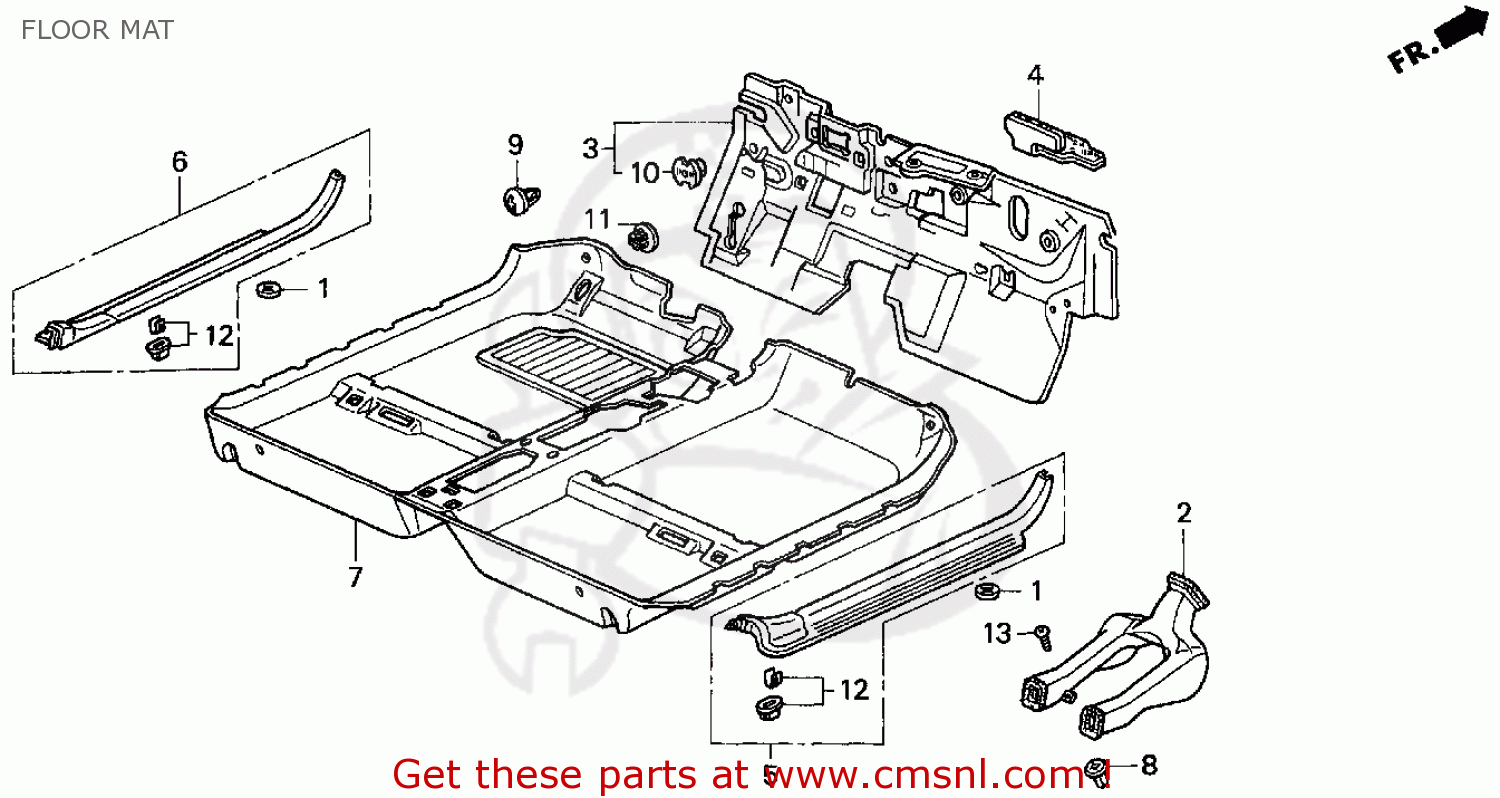 FLOOR MAT

FR.

4
6
9
3
10
11
1
12
7
2
1
13
12
5
8

Get these parts at www.cmsnl.com !