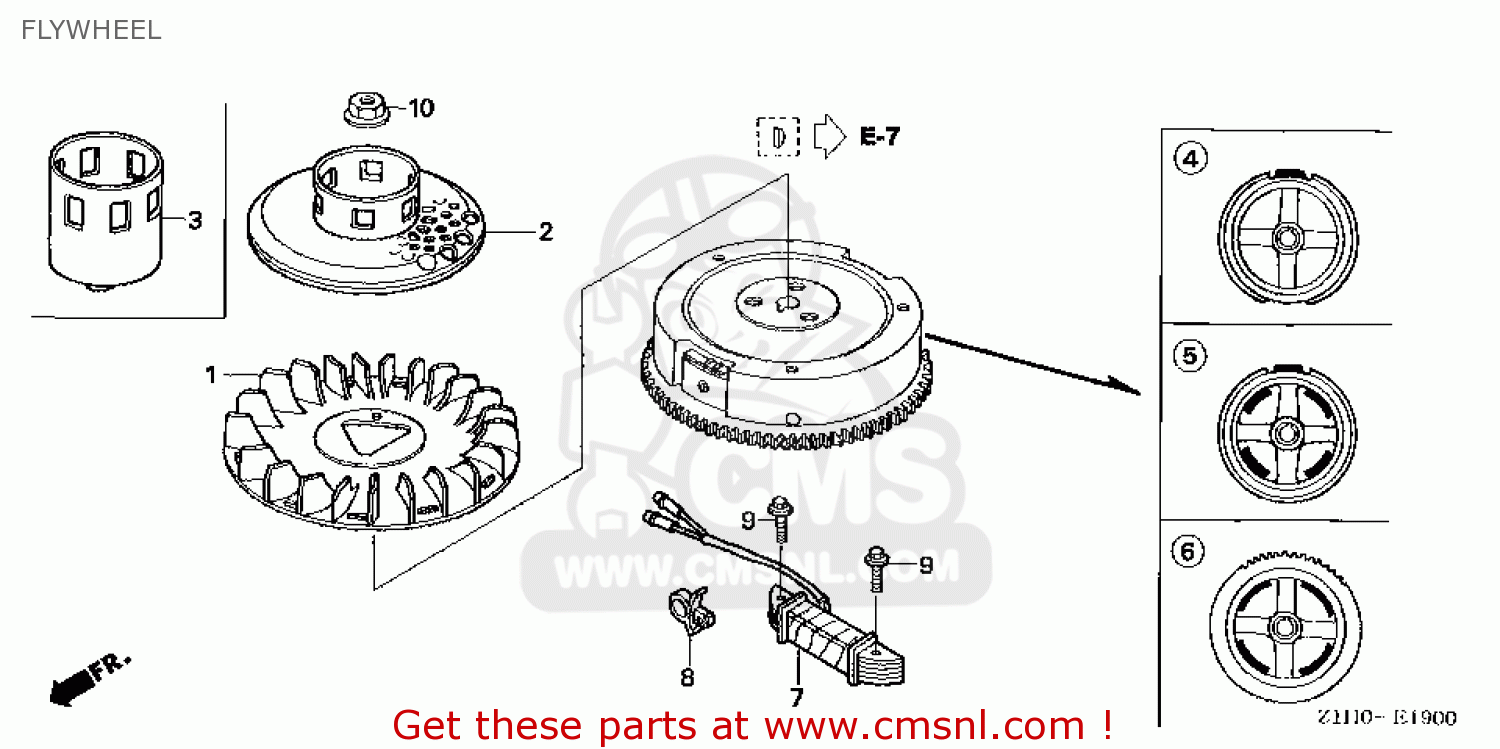 FLYWHEEL

10

3

2

D

E-7

4

5

6

1

9

9

CMS

WWW.CMSNL.COM

8

7

FR.

Get these parts at www.cmsnl.com !

Z1H0-E1900