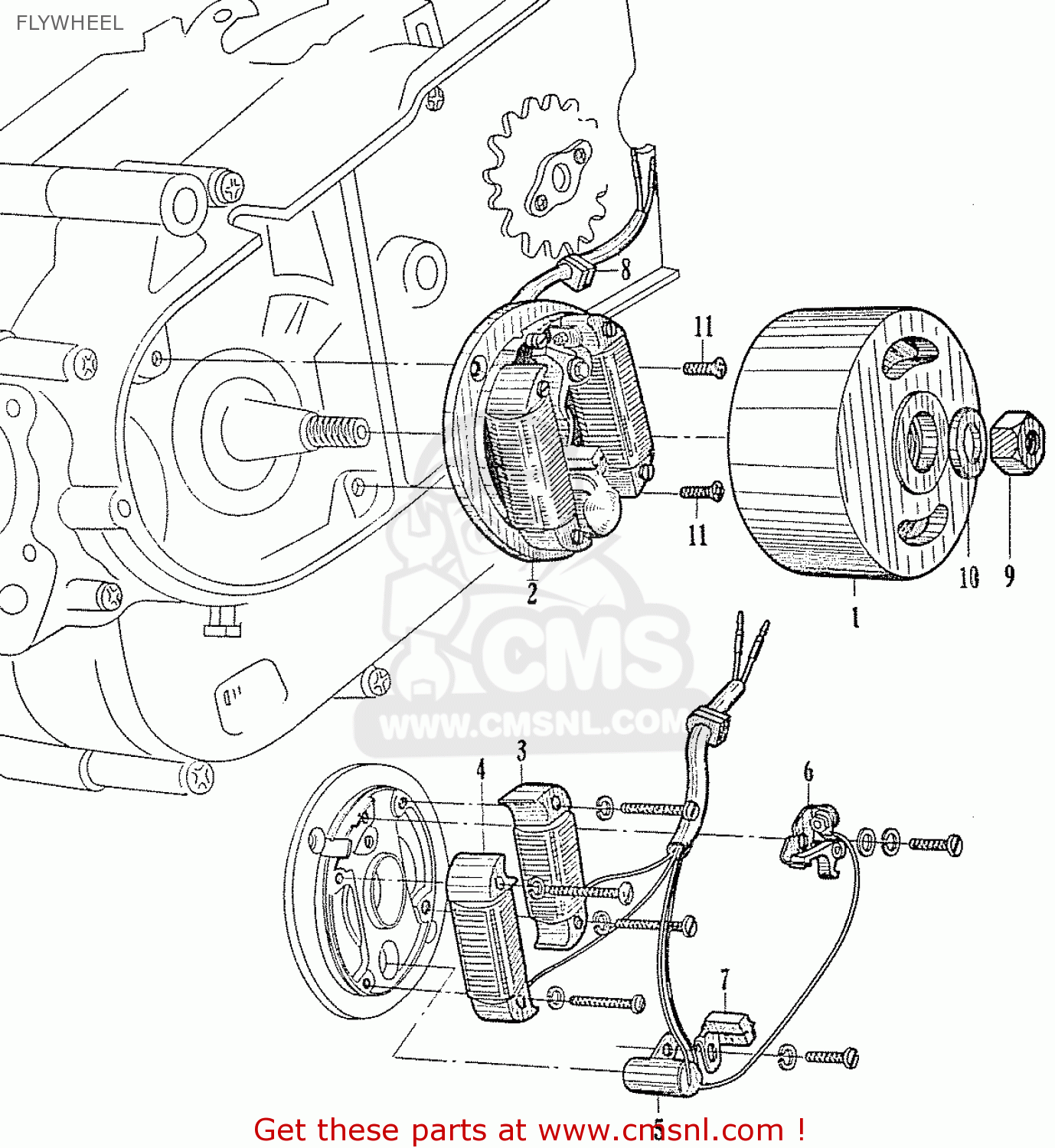 FLYWHEEL

8

11

11

2

10

9

1

CMS
WWW.CMSNL.COM

3

4

6

7

5

Get these parts at www.cmsnl.com !