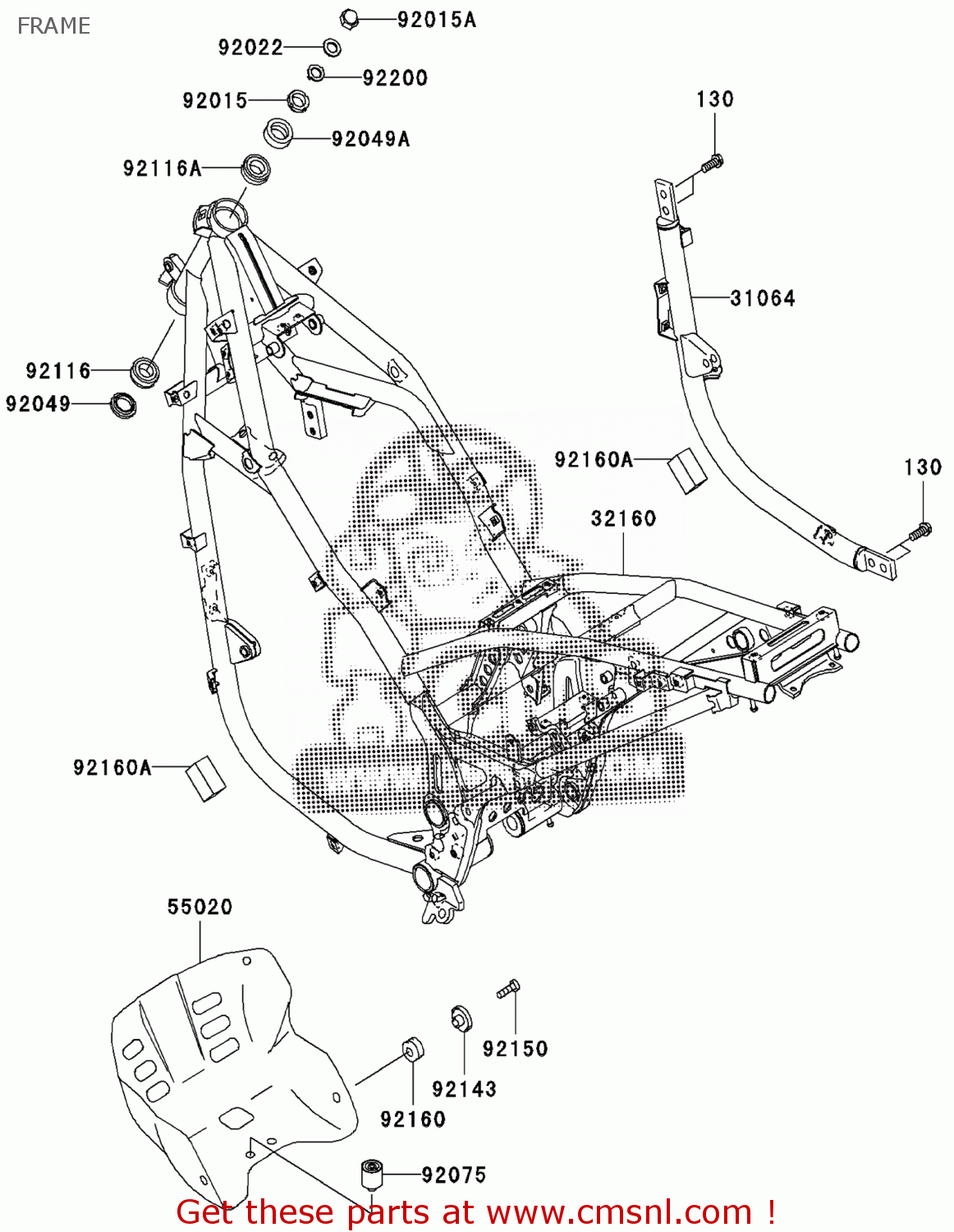 FRAME

92015A
92022
92200
92015
92049A
92116A
130
31064
92116
92049
92160A
130
32160
92160A
55020
92150
92143
92160
92075

Get these parts at www.cmsnl.com !