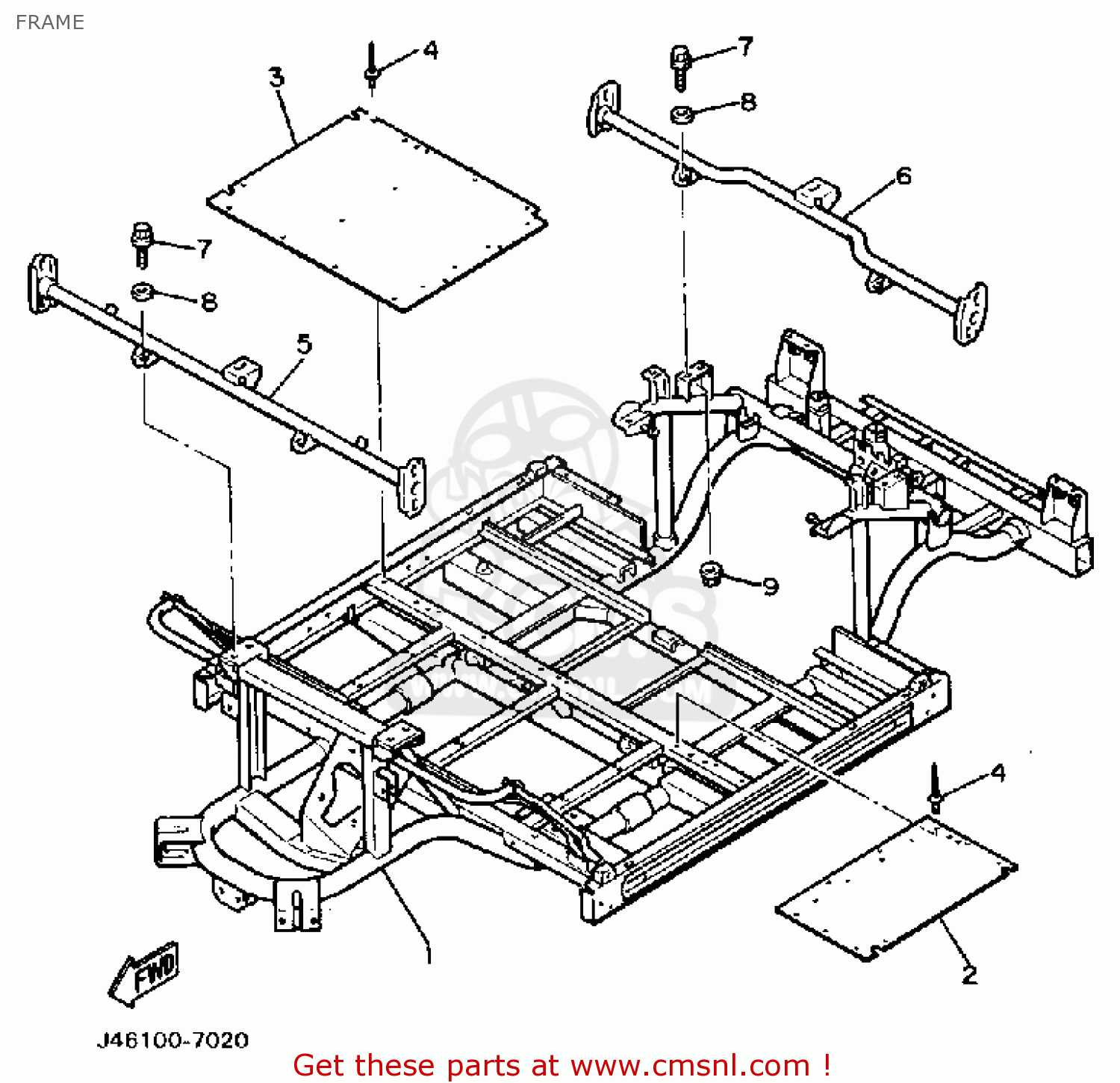 FRAME

3

4

7

8

6

7

8

5

9

4

1

2

FWD

J46100-7020

Get these parts at www.cmsnl.com !