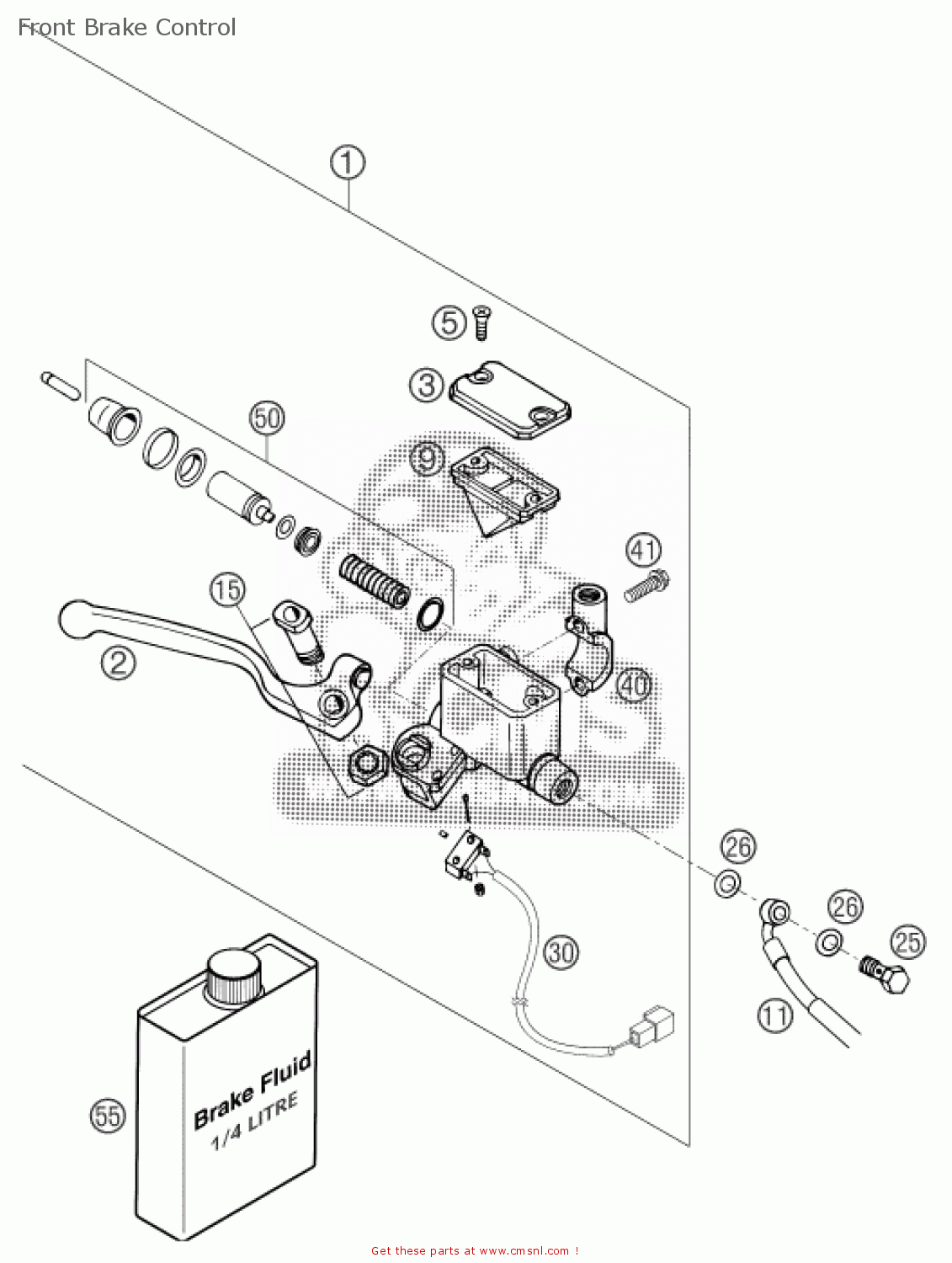 Front Brake Control

1

5

3

50

9

41

15

2

40

26

26

25

30

11

55

Brake Fluid
1/4 LITRE

Get these parts at www.cmsnl.com !