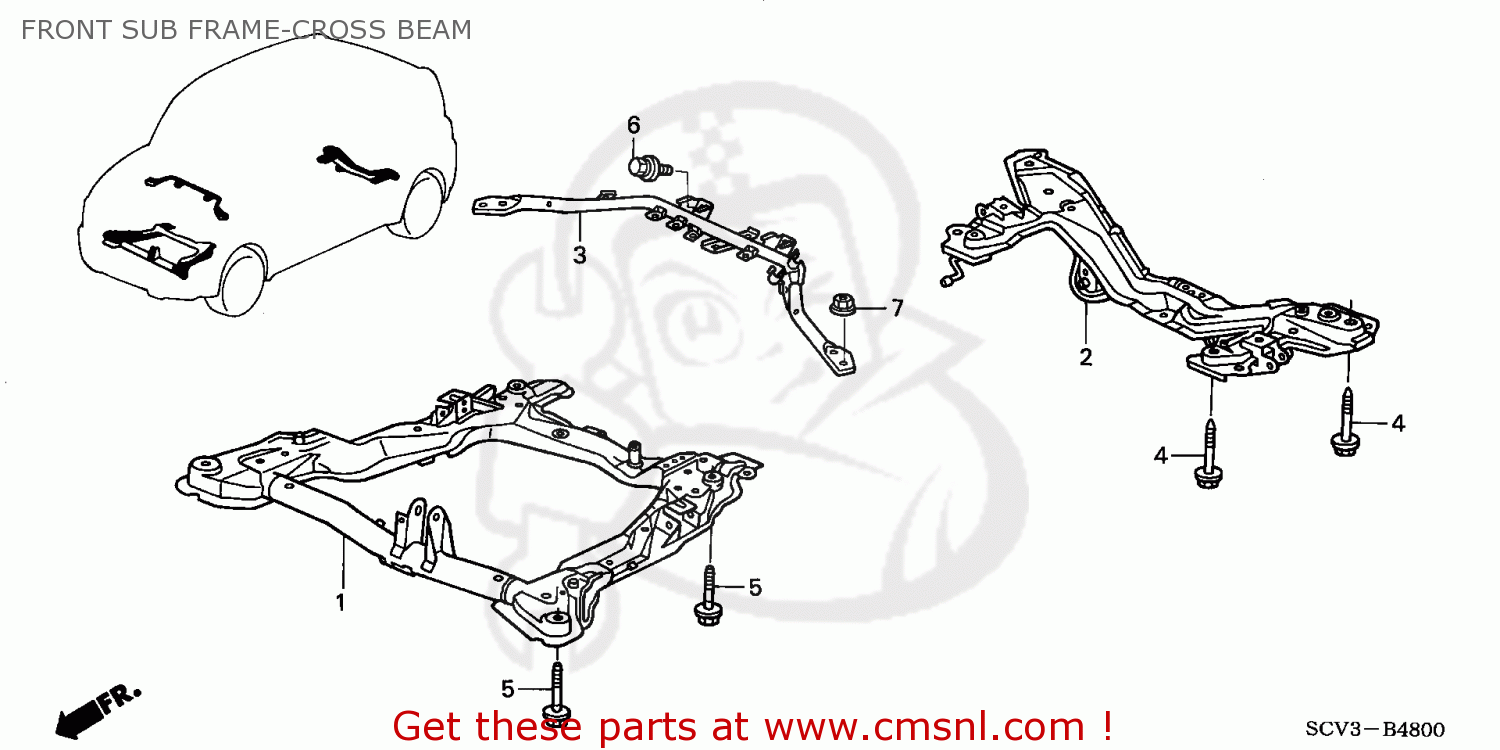 FRONT SUB FRAME-CROSS BEAM

6

3

7

2

4

4

1

5

5

FR.

Get these parts at www.cmsnl.com !

SCV3－B4800