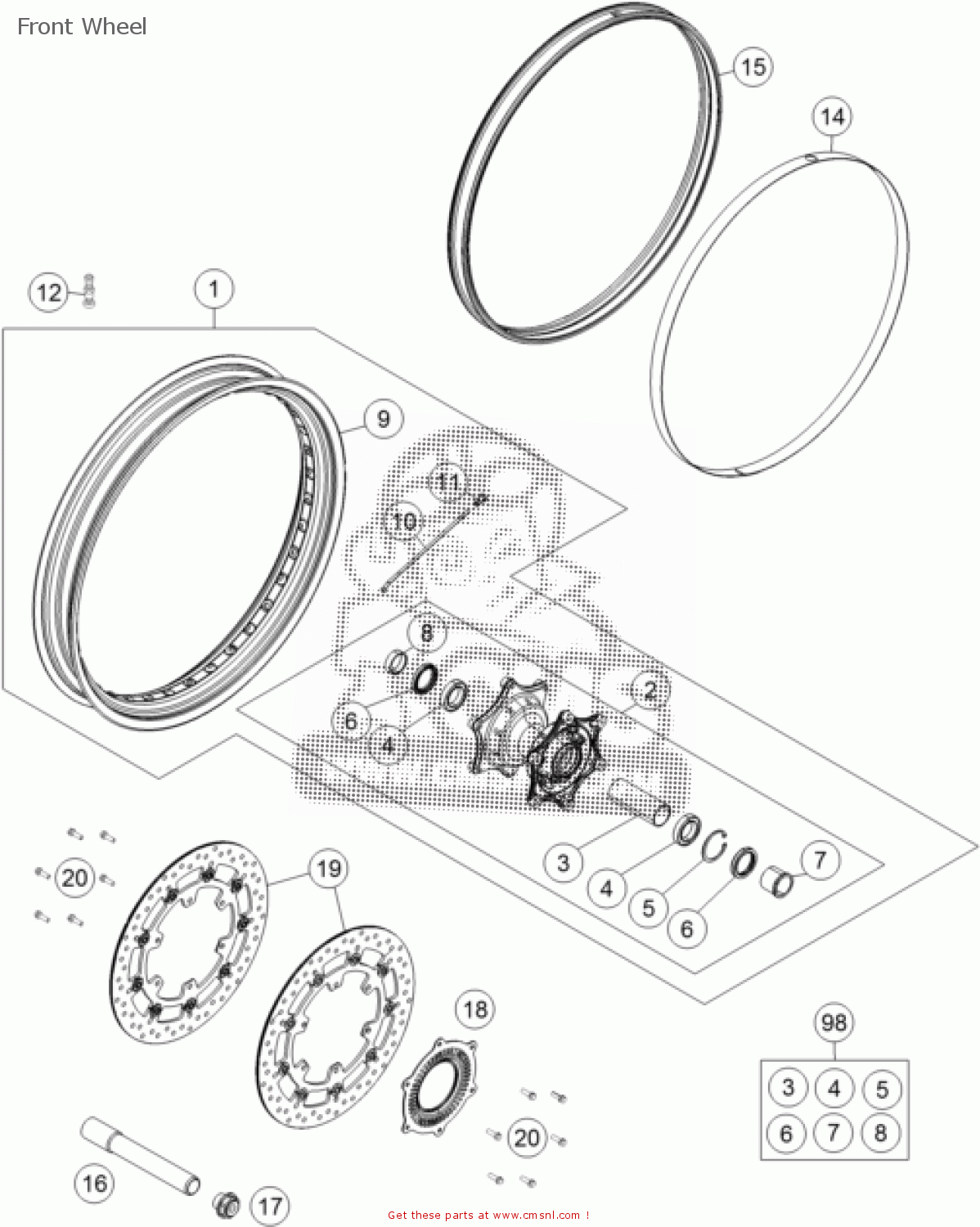 Front Wheel

15

14

12

1

9

11

10

8

2

6

4

3

4

5

6

7

20

19

18

98

3 4 5
6 7 8

20

16

17

Get these parts at www.cmsnl.com !