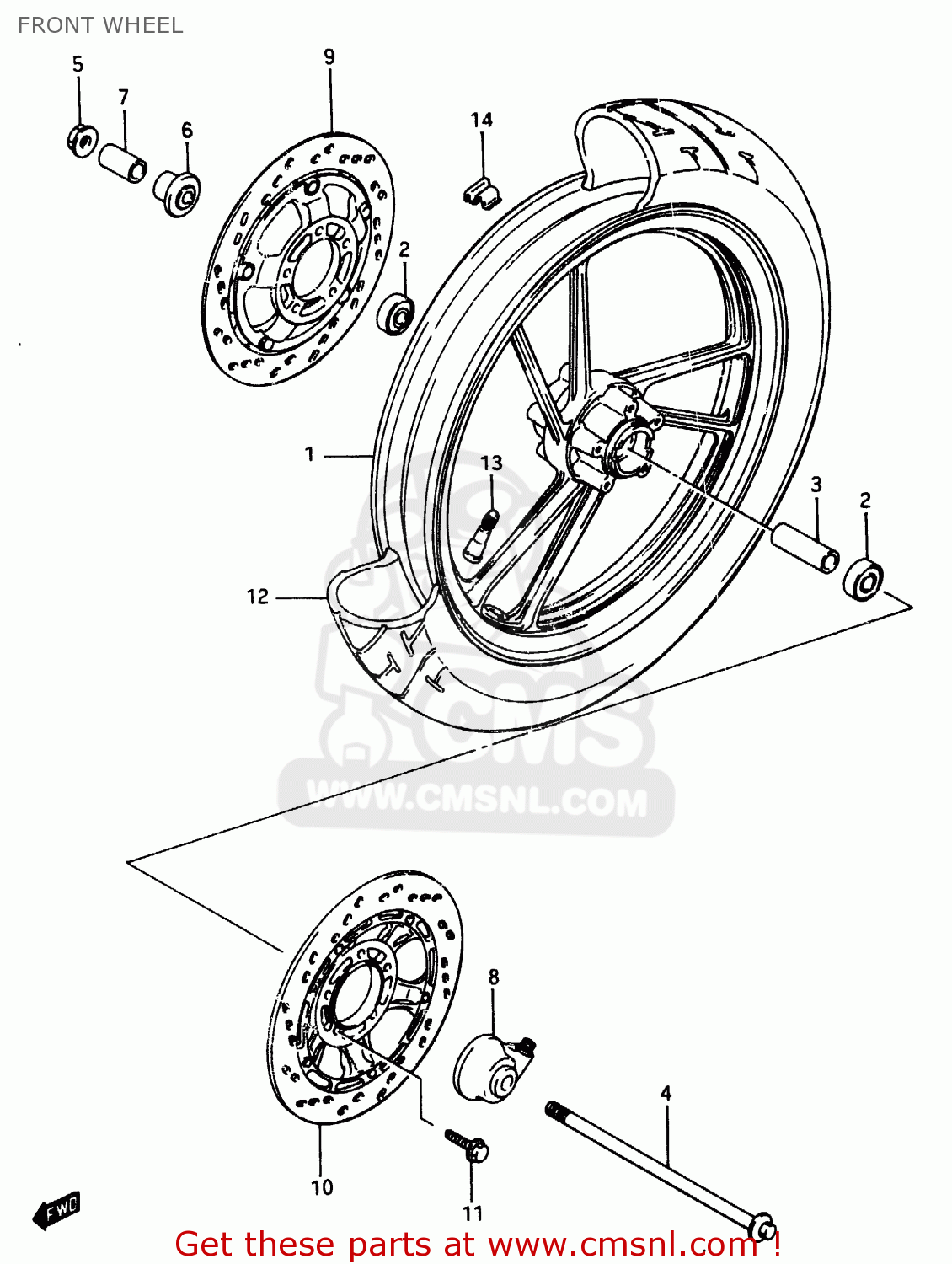 FRONT WHEEL

5
7
6
9
14
2
1
13
3
2
12
CMS
WWW.CMSNL.COM
8
4
10
11
FWD

Get these parts at www.cmsnl.com !