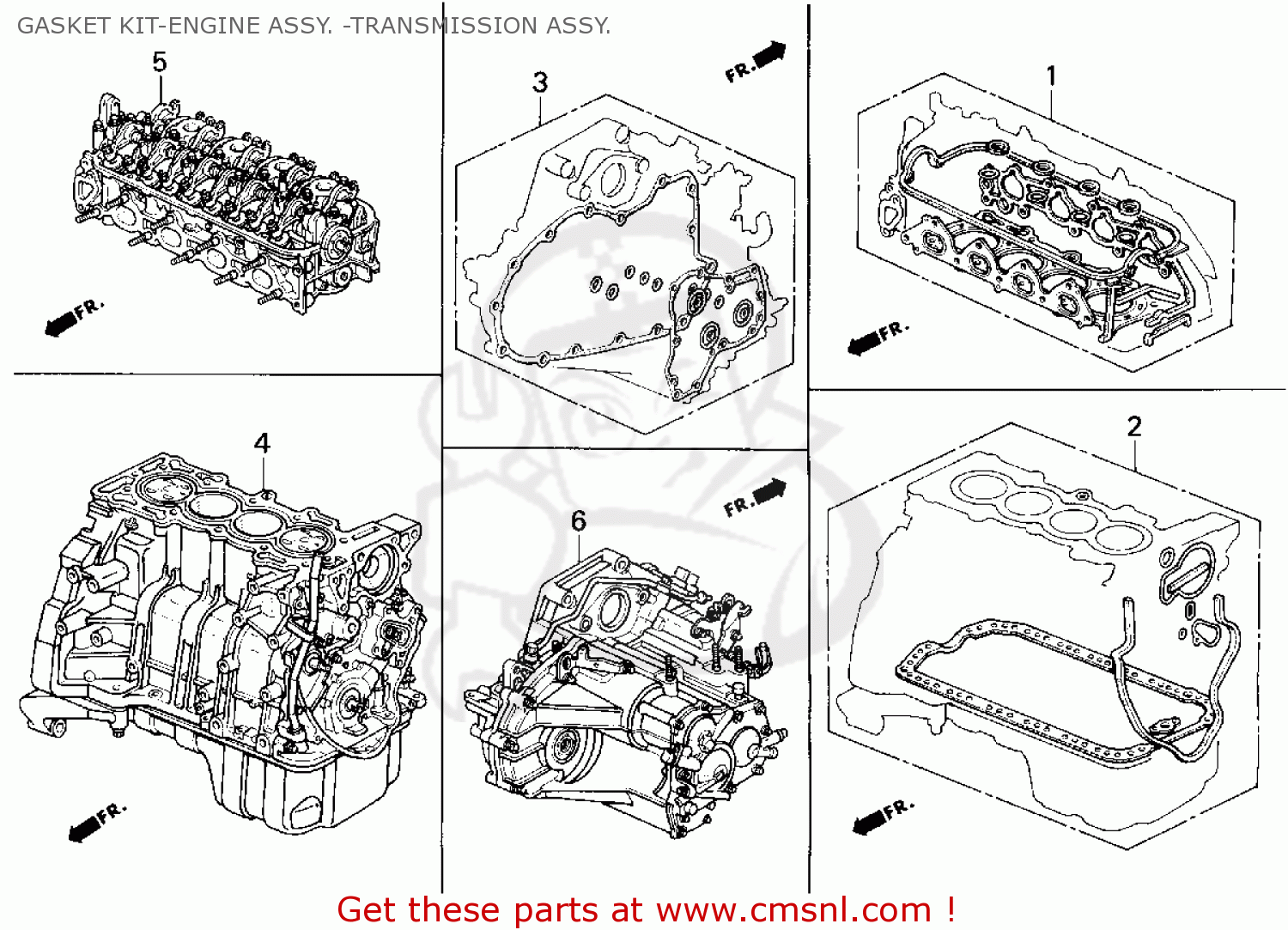 GASKET KIT-ENGINE ASSY. -TRANSMISSION ASSY.

5

FR.

3

FR.

1

FR.

4

FR.

6

FR.

2

FR.

Get these parts at www.cmsnl.com !