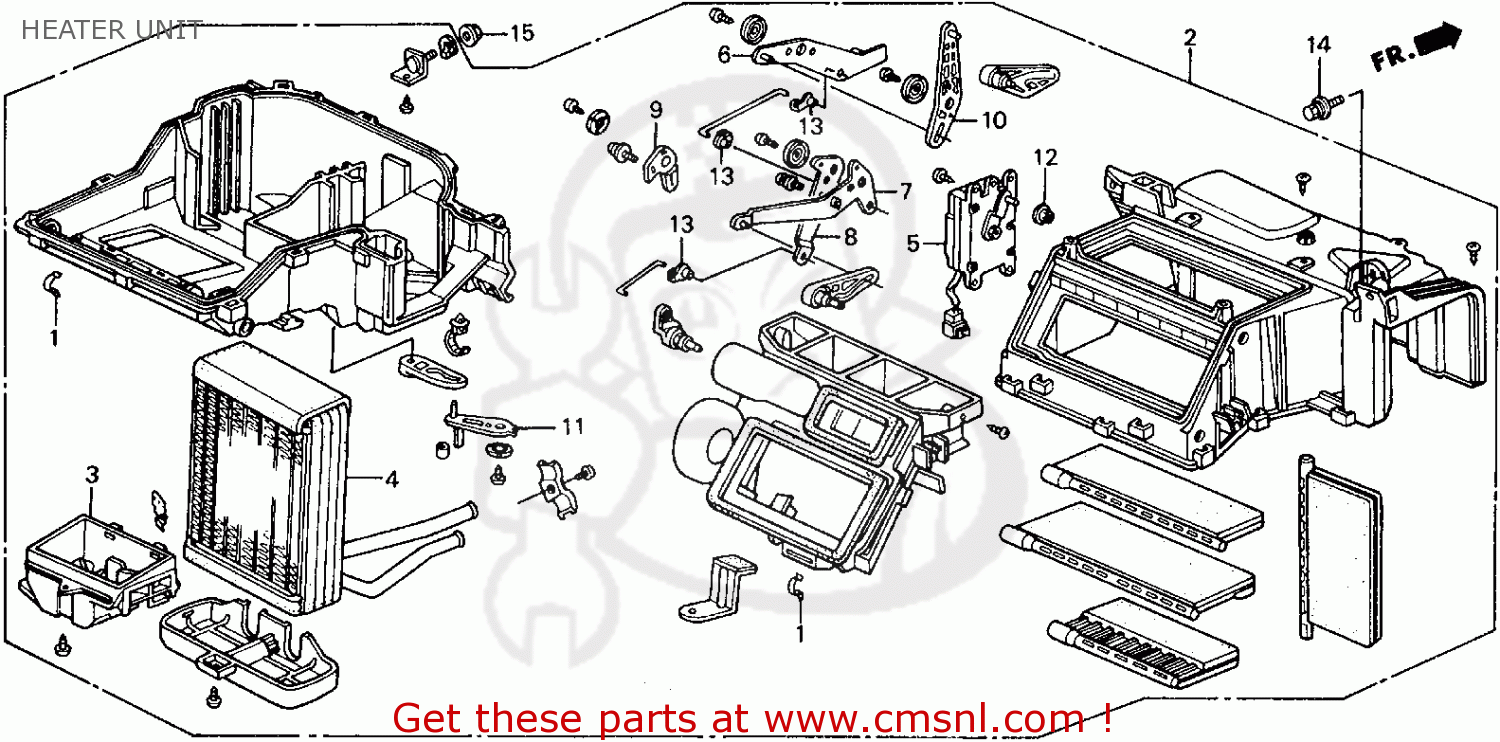 HEATER UNIT

15

6

2

14

FR.

9

13

10

13

12

7

13

8

5

1

11

3

4

1

Get these parts at www.cmsnl.com !