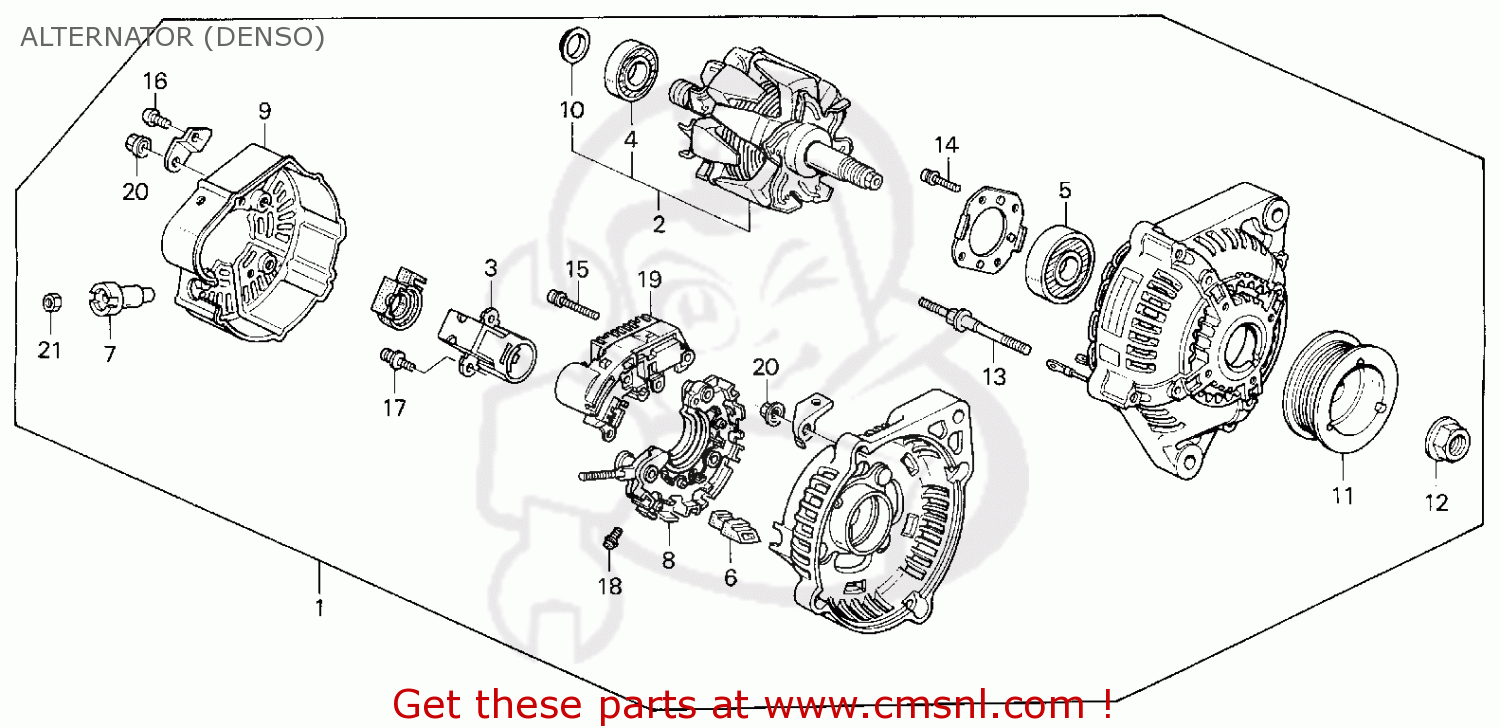 ALTERNATOR (DENSO)

16
9
20
21
7
10
4
2
3
15
19
17
14
5
13
20
8
6
18
11
12
1

Get these parts at www.cmsnl.com !