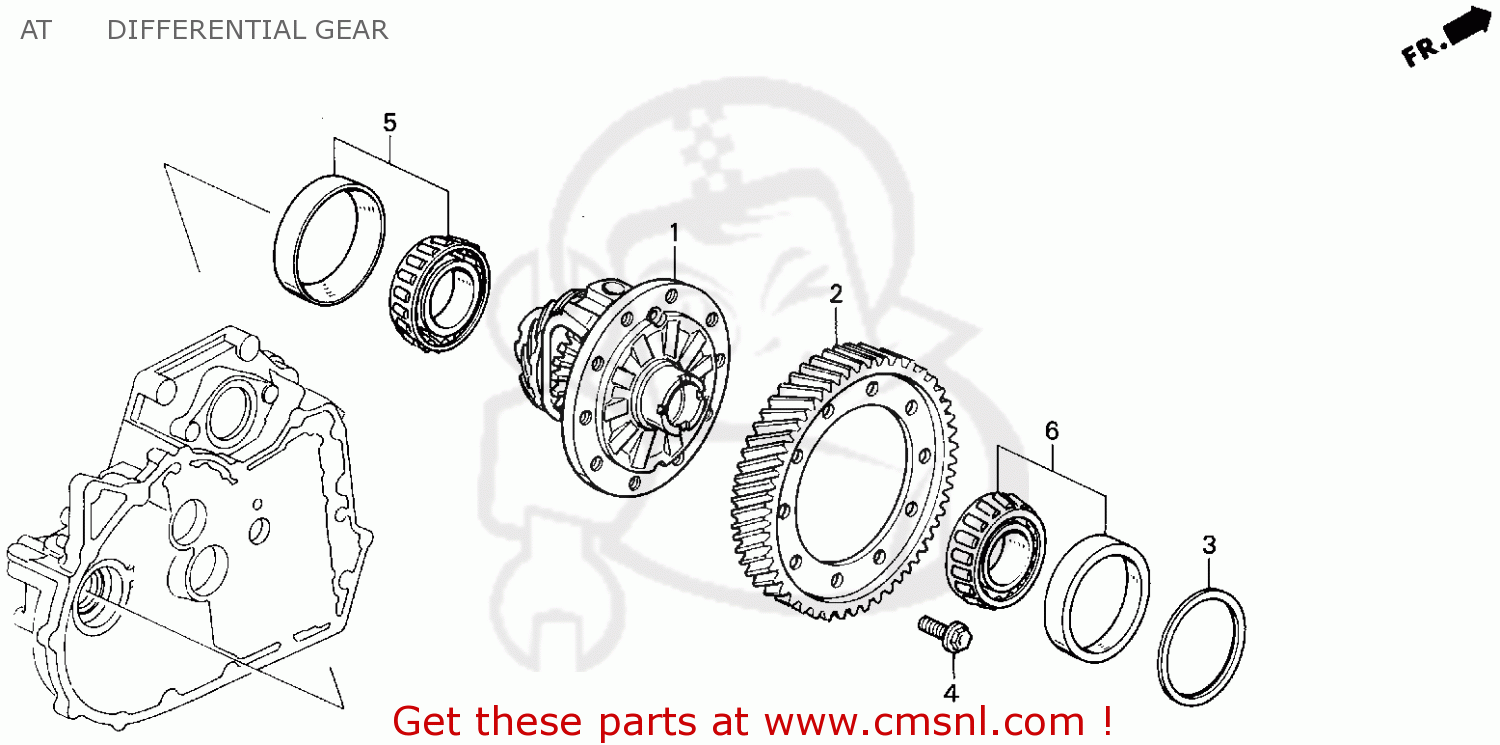 AT DIFFERENTIAL GEAR

FR.

5

1

2

6

3

4

Get these parts at www.cmsnl.com !