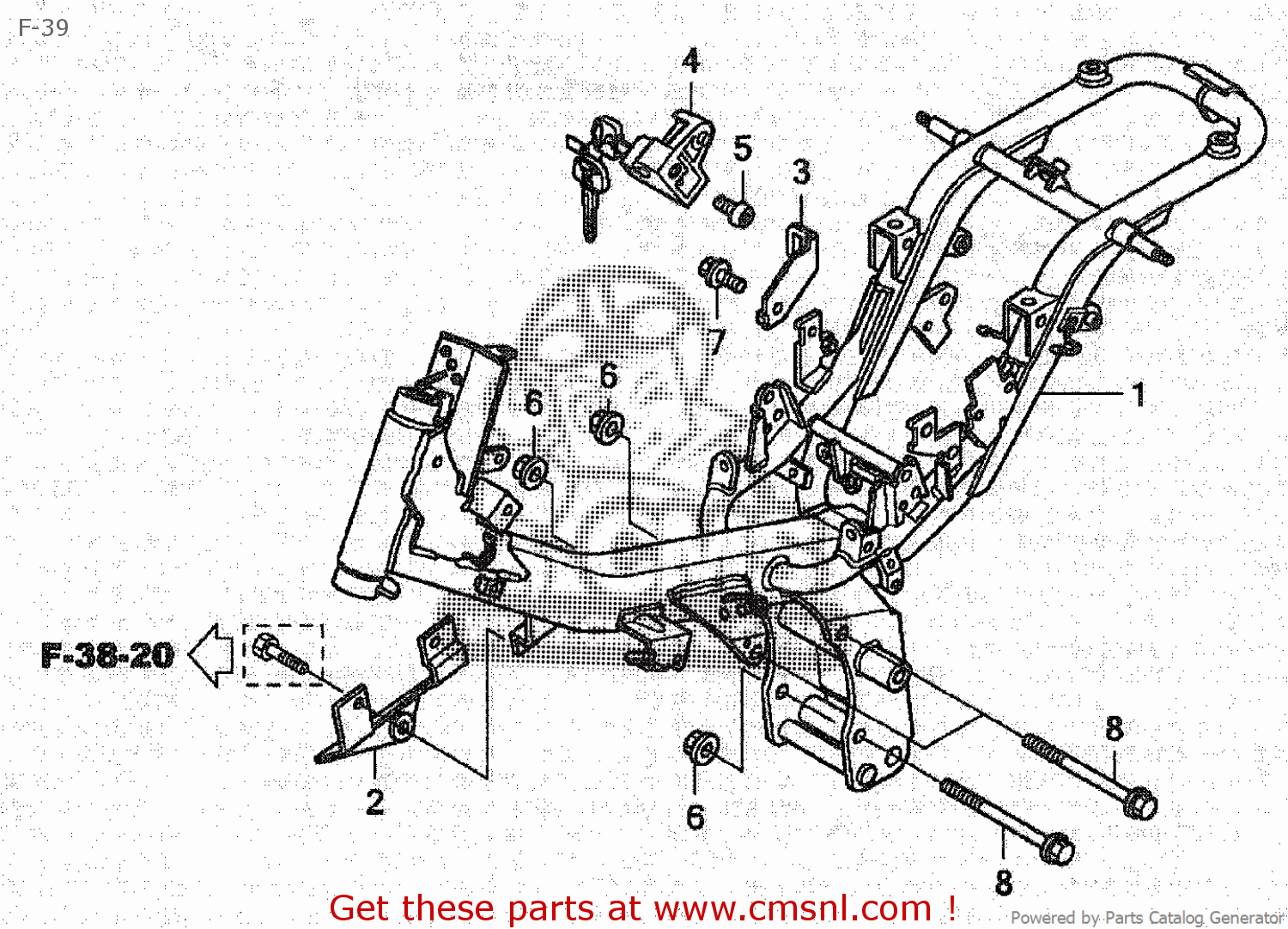 F-39

4

5

3

7

6

6

1

F-38-20

2

6

8

8

Get these parts at www.cmsnl.com !

Powered by Parts Catalog Generator