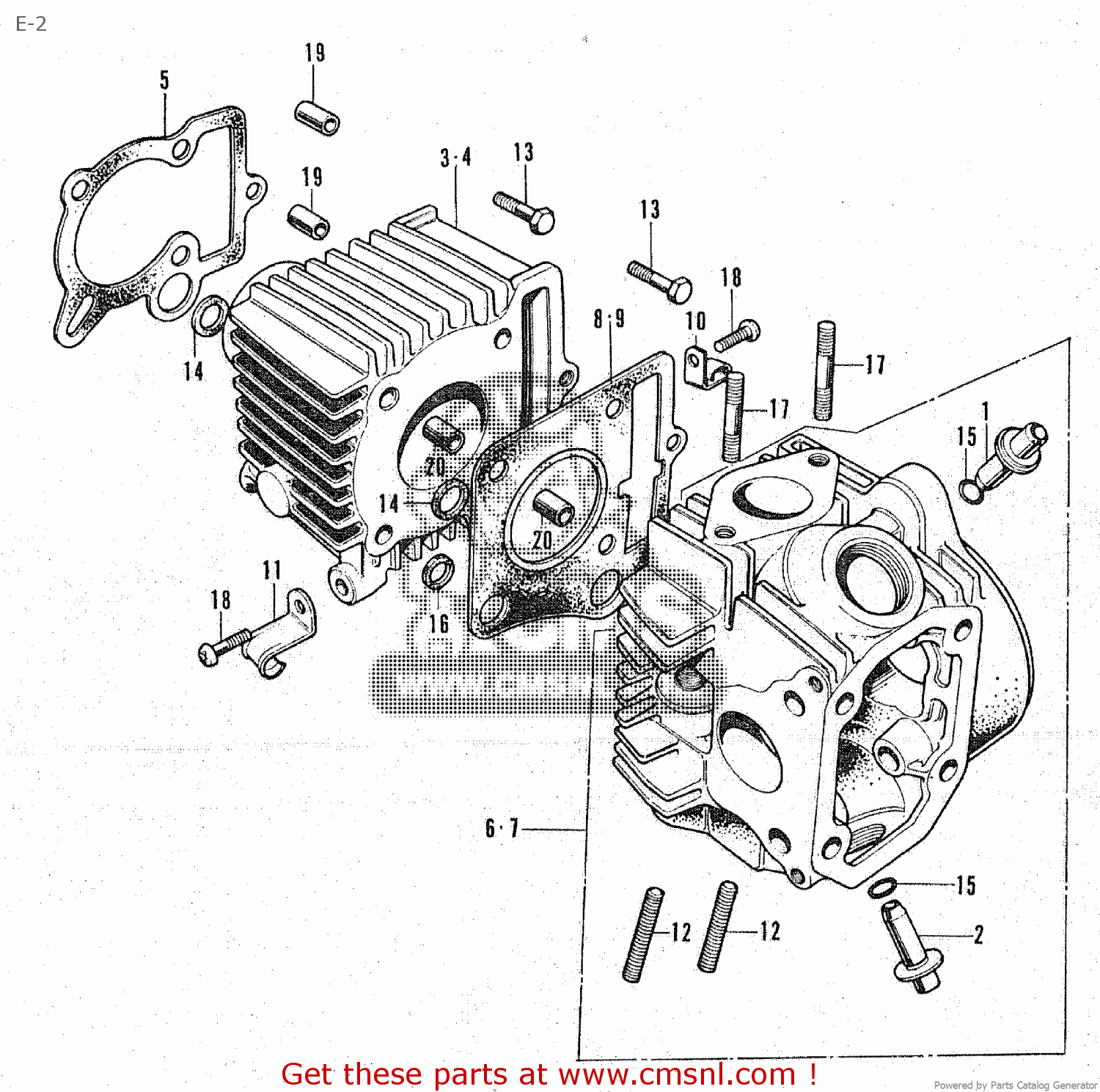 E-2

19
5
19
3·4
13
13
18
8·9
10
17
17
1
15
14
20
14
20
11
18
16
6·7
15
12
12
2

Get these parts at www.cmsnl.com !
Powered by Parts Catalog Generator