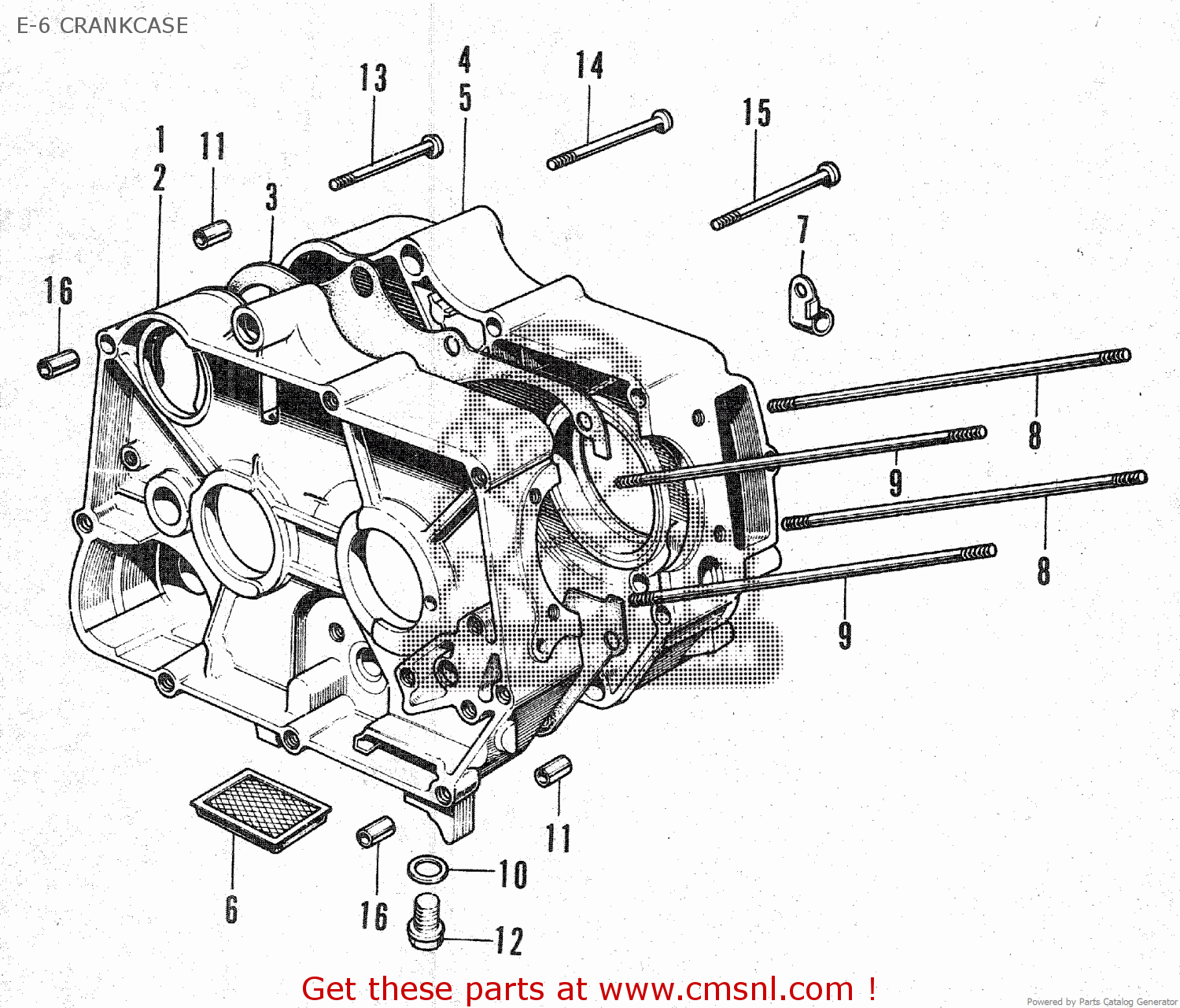 E-6 CRANKCASE

13
4
5
14
15
1
2
11
3
7
16
8
9
8
9
6
16
11
10
12

Get these parts at www.cmsnl.com !

Powered by Parts Catalog Generator