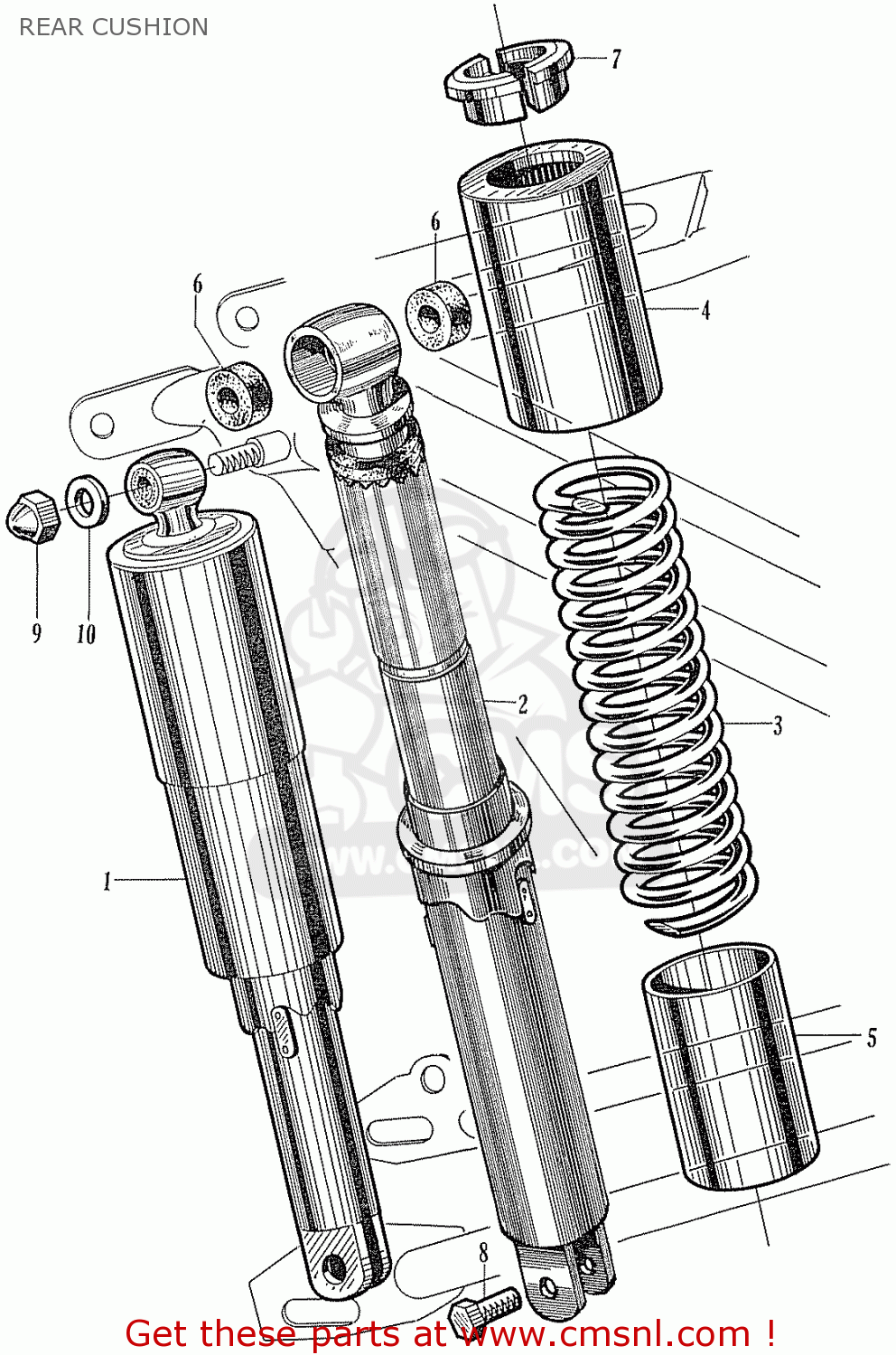 REAR CUSHION

7

6

6

4

9

10

2

3

1

5

8

Get these parts at www.cmsnl.com !