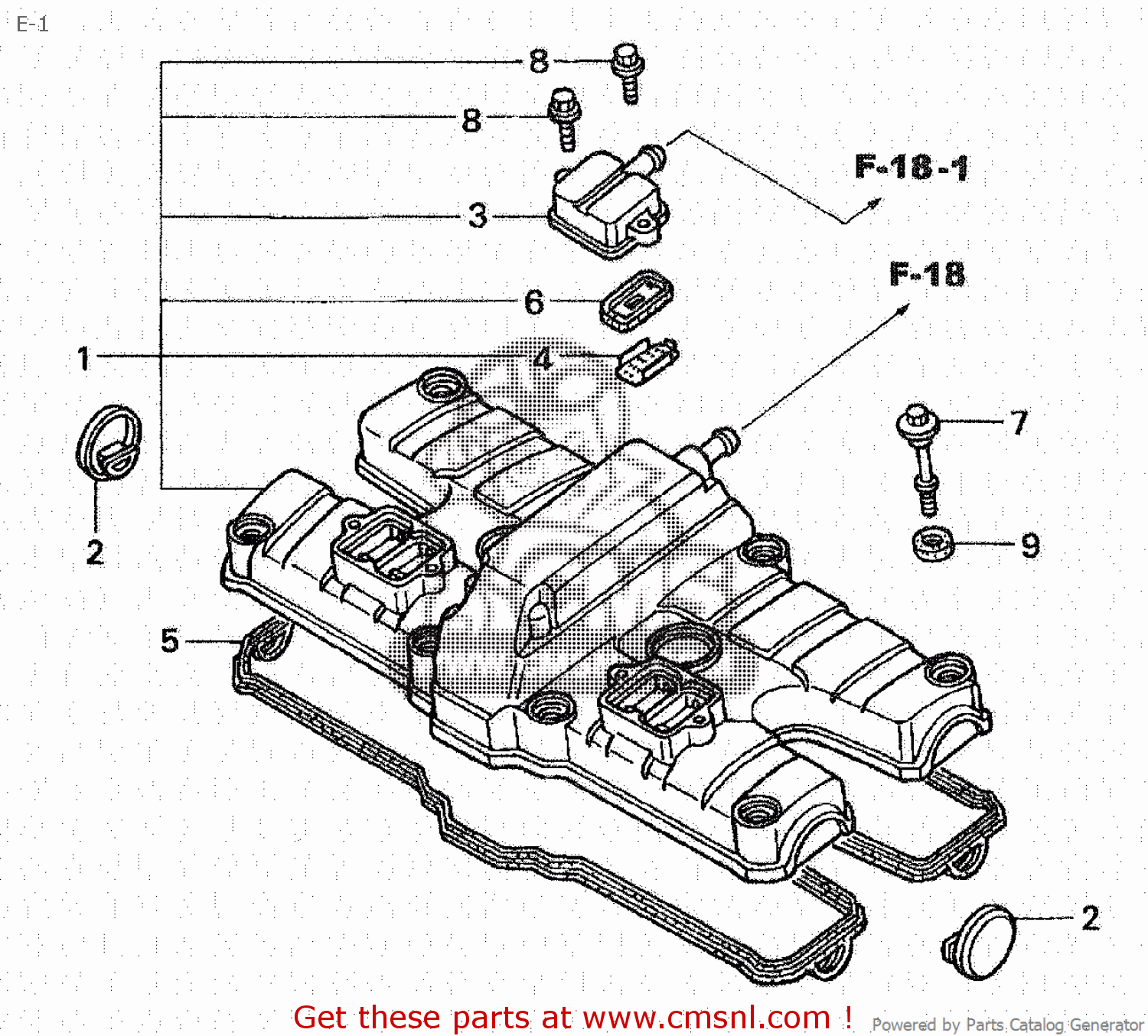 E-1

8
8
F-18-1
3
F-18
6
1
4
7
2
9
5
2

Get these parts at www.cmsnl.com !
Powered by Parts Catalog Generator