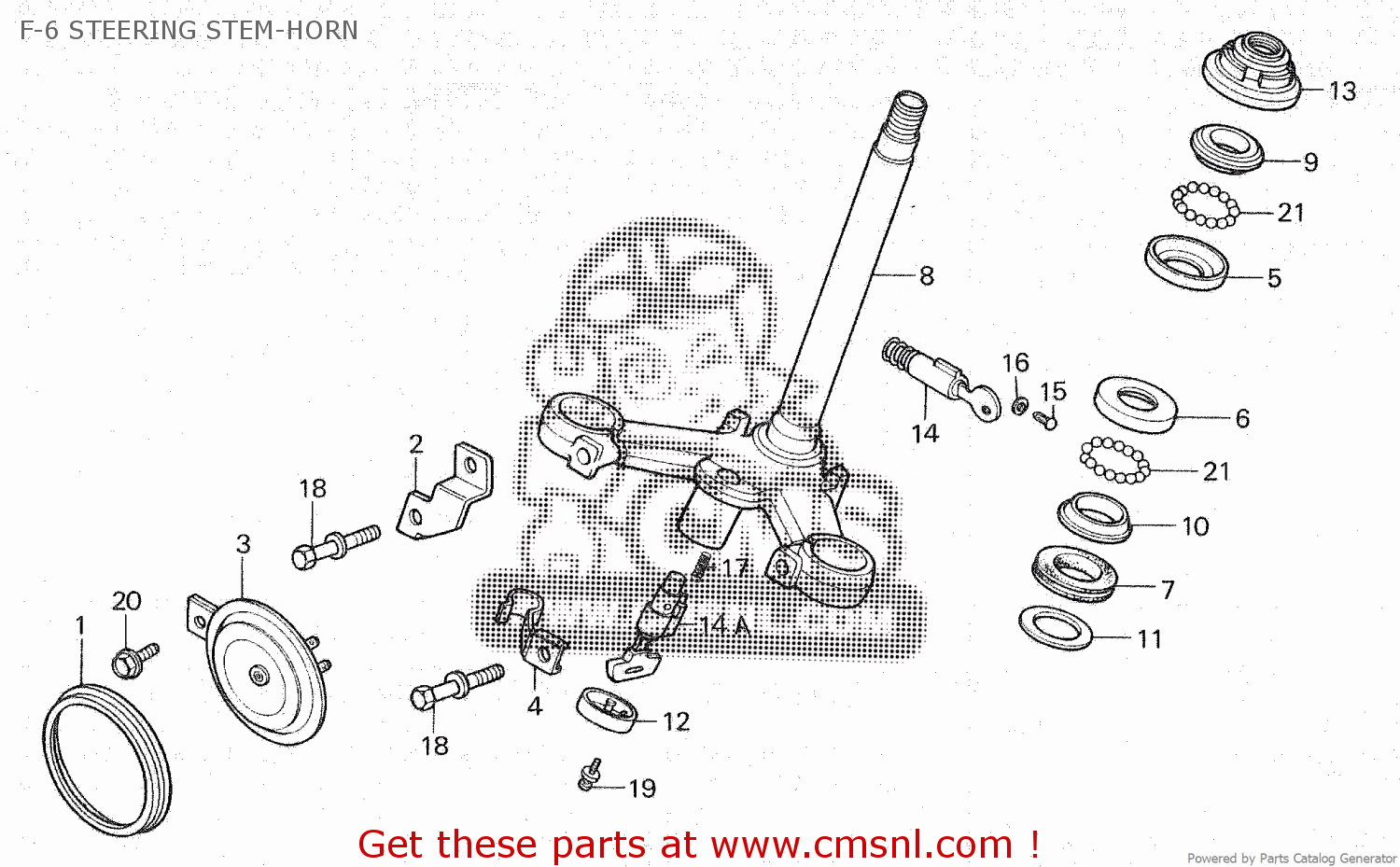 F-6 STEERING STEM-HORN

13
9
21
5
8
16
15
14
6
21
10
7
11
2
18
3
20
1
17
14 A
4
18
12
19

Get these parts at www.cmsnl.com !

Powered by Parts Catalog Generator