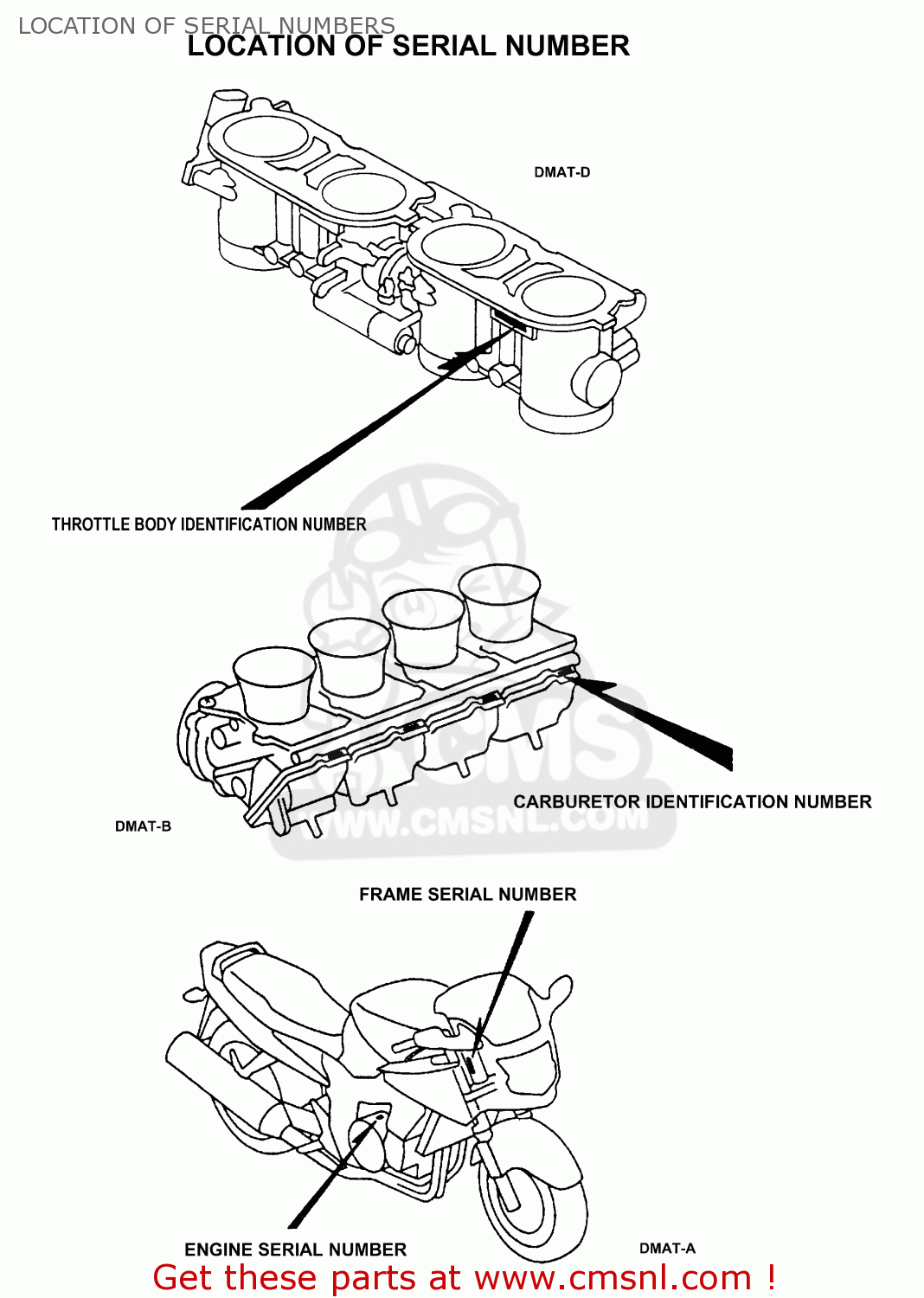 LOCATION OF SERIAL NUMBERS

LOCATION OF SERIAL NUMBER

DMAT-D

THROTTLE BODY IDENTIFICATION NUMBER

CMS
WWW.CMSNL.COM

CARBURETOR IDENTIFICATION NUMBER

DMAT-B

FRAME SERIAL NUMBER

ENGINE SERIAL NUMBER

DMAT-A

Get these parts at www.cmsnl.com !