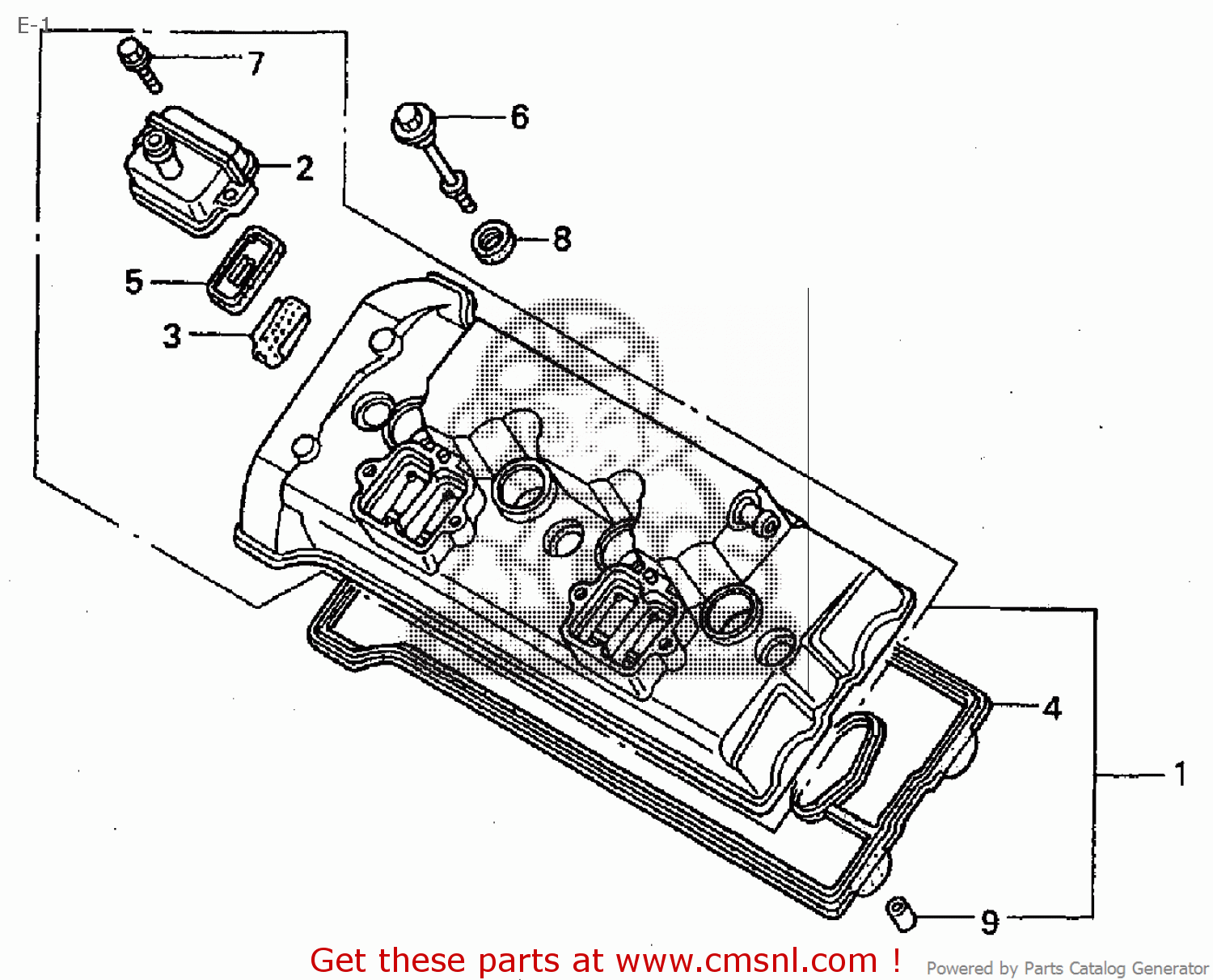 E-1

7
6
2
8
5
3
4
1
9

Get these parts at www.cmsnl.com !
Powered by Parts Catalog Generator