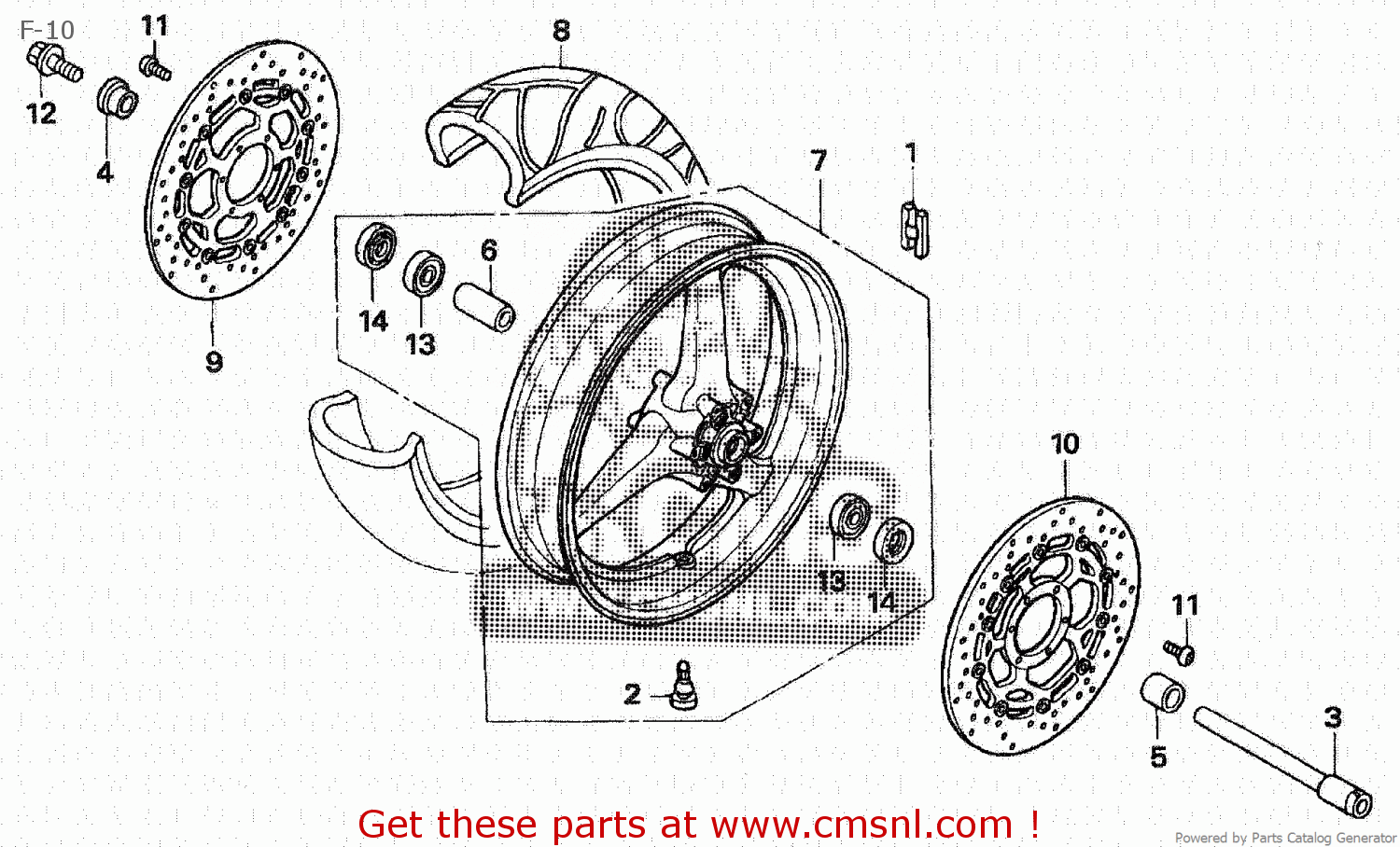 F-10

11
8
12
4
7
1
6
14
13
9
10
13
14
11
2
3
5

Get these parts at www.cmsnl.com !

Powered by Parts Catalog Generator