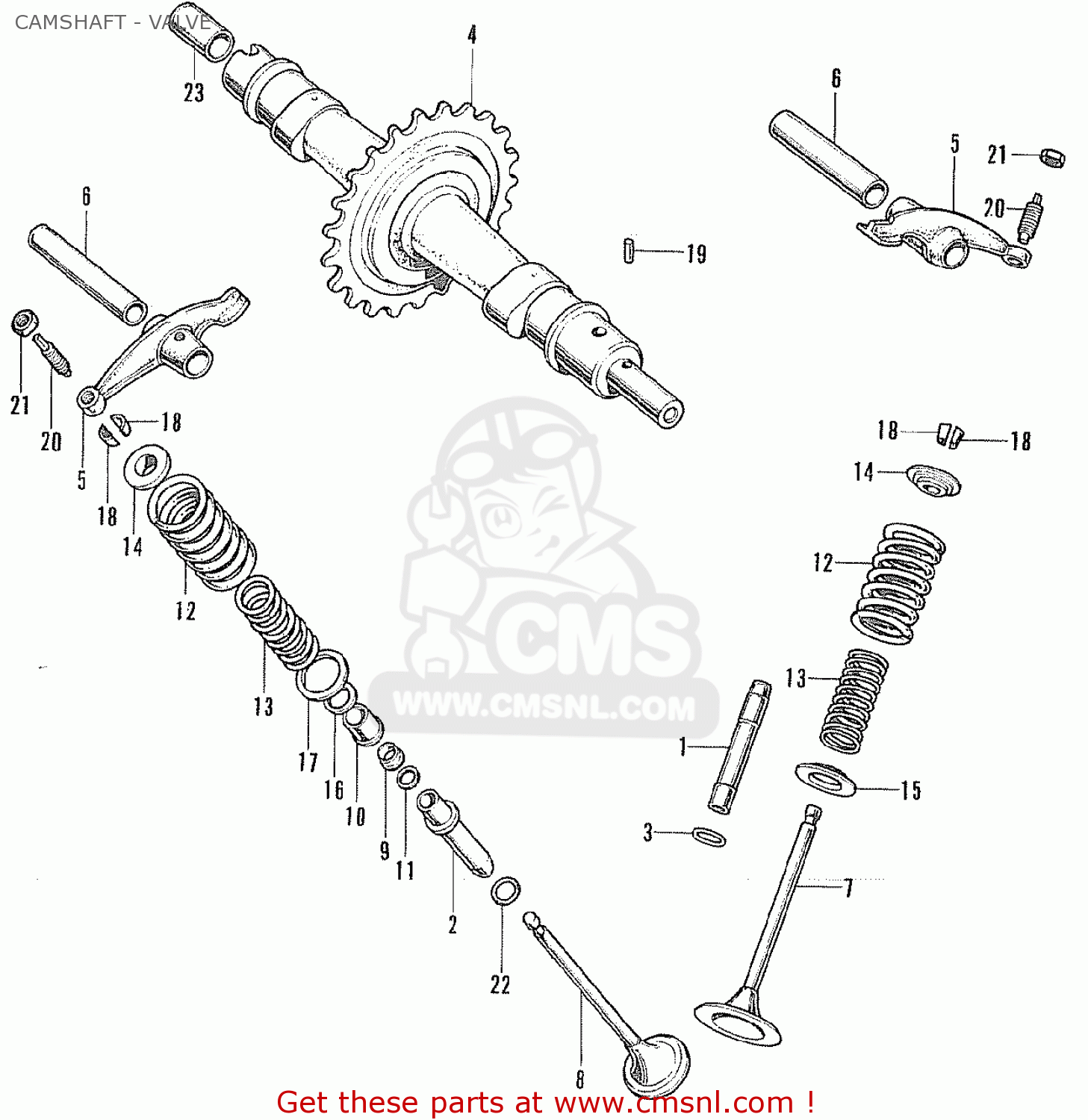 CAMSHAFT - VALVE

23
4
6
5
21
20
19
6
21
20
5
18
18
14
12
13
17
16
10
9
11
2
22
8
18
18
14
12
13
1
15
3
7

CMS
WWW.CMSNL.COM

Get these parts at www.cmsnl.com !