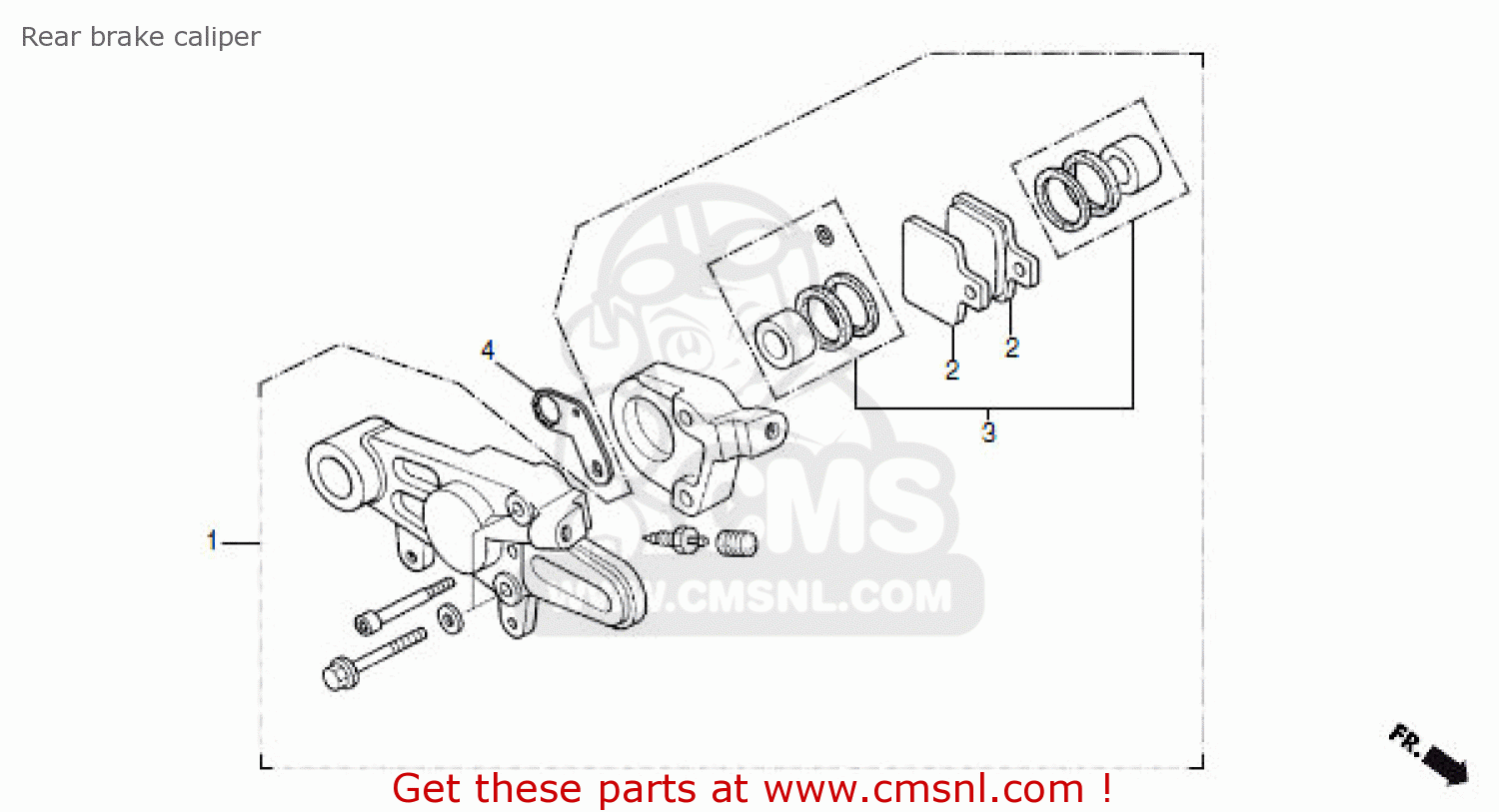 Rear brake caliper

4

2

2

3

1

CMS

WWW.CMSNL.COM

FR.

Get these parts at www.cmsnl.com !