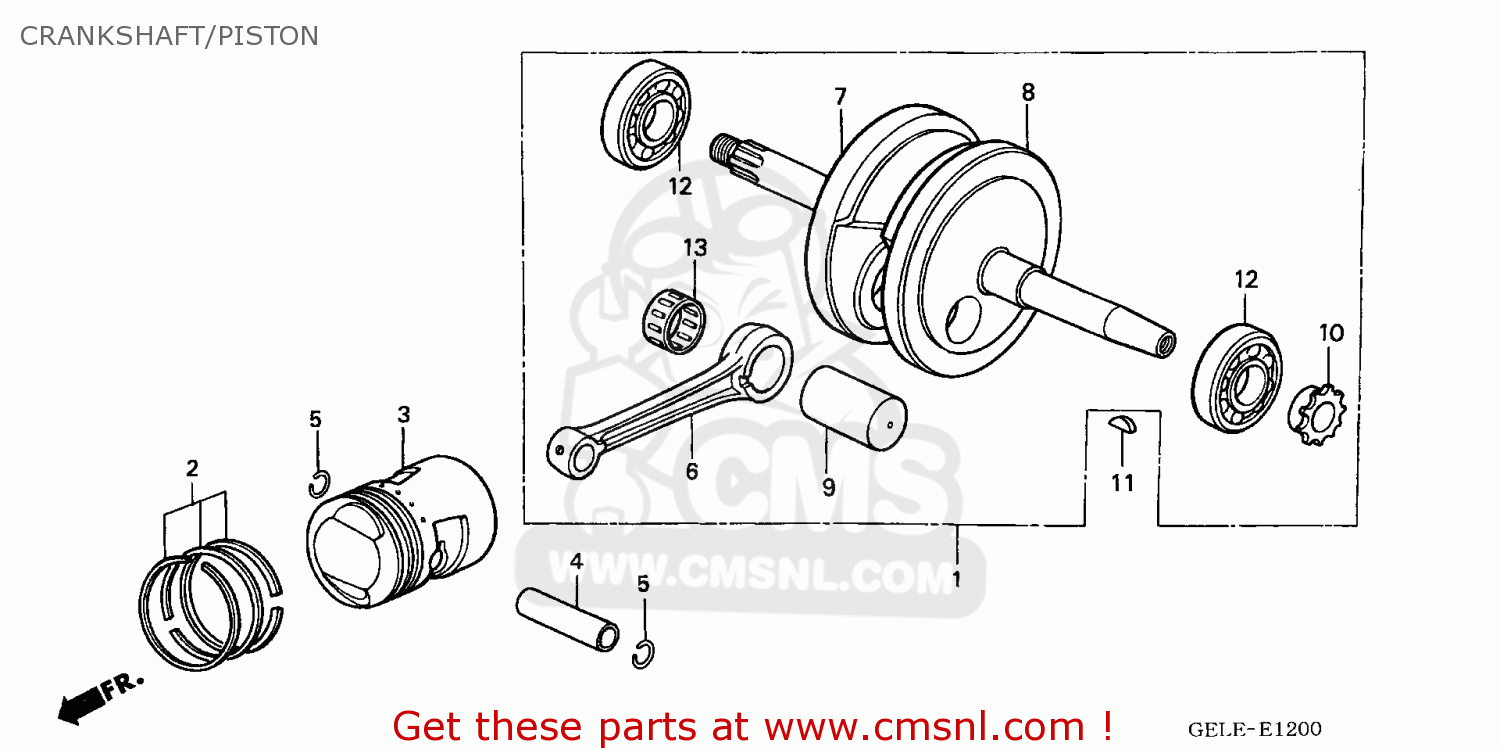 CRANKSHAFT/PISTON

7
8
12
13
12
10
5
3
2
6
9
11
4
5
1
CMS
WWW.CMSNL.COM
FR.

Get these parts at www.cmsnl.com !
GELE-E1200