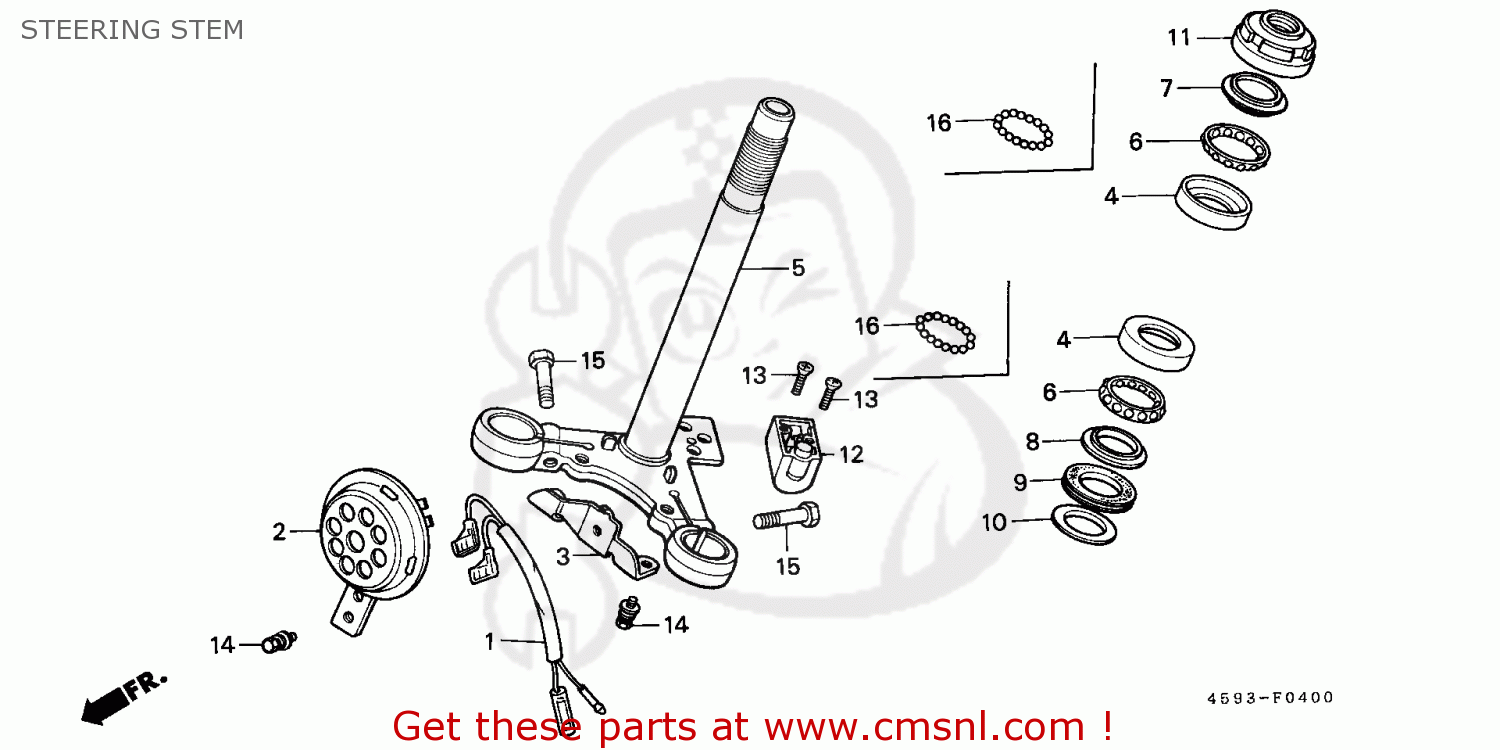 STEERING STEM

11
7
16
6
4
5
16
4
15
13
13
6
12
8
9
2
10
3
15
14
14
1
FR.
4593-F0400

Get these parts at www.cmsnl.com !