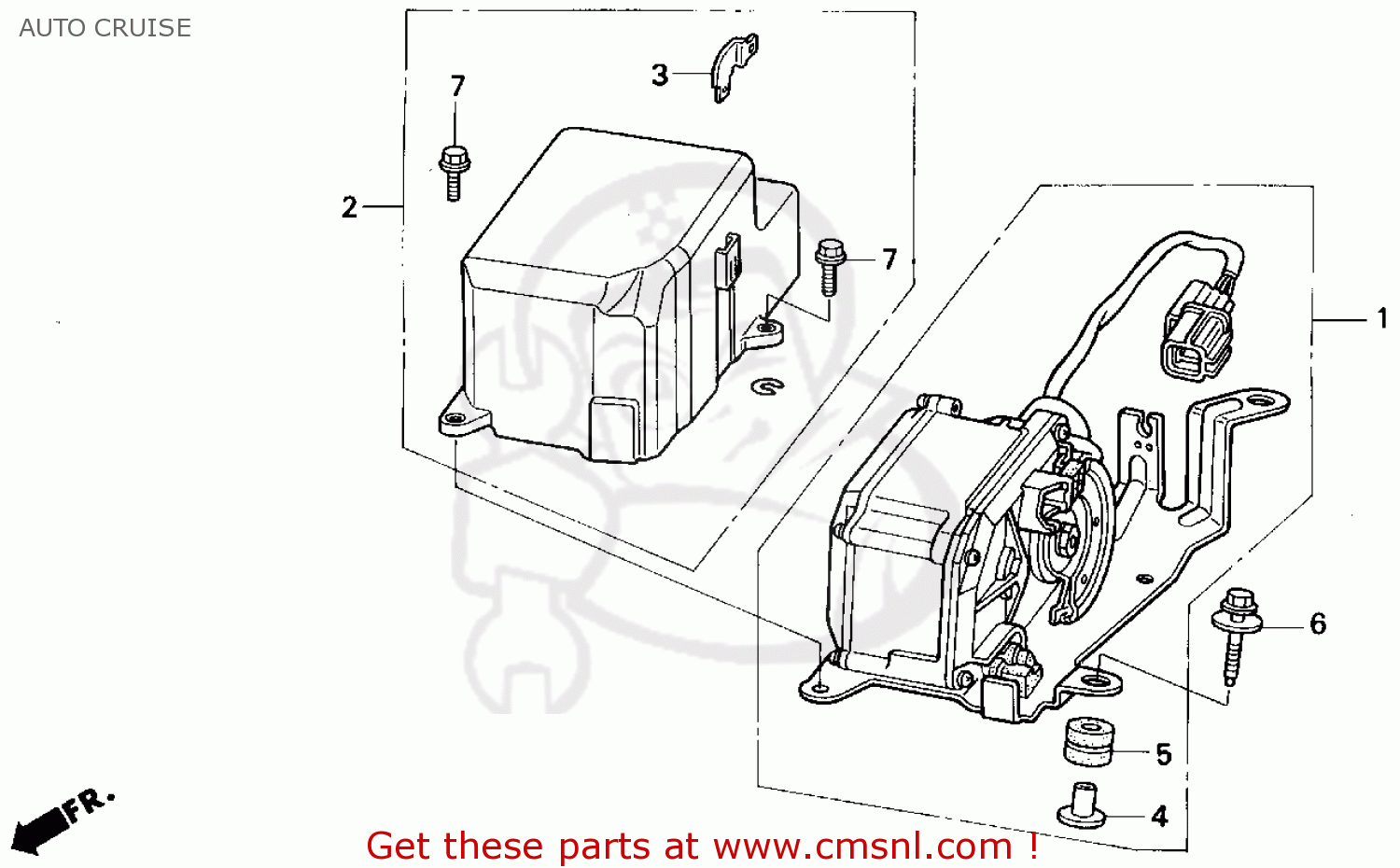 AUTO CRUISE

7

3

2

7

1

6

5

4

FR.

Get these parts at www.cmsnl.com !